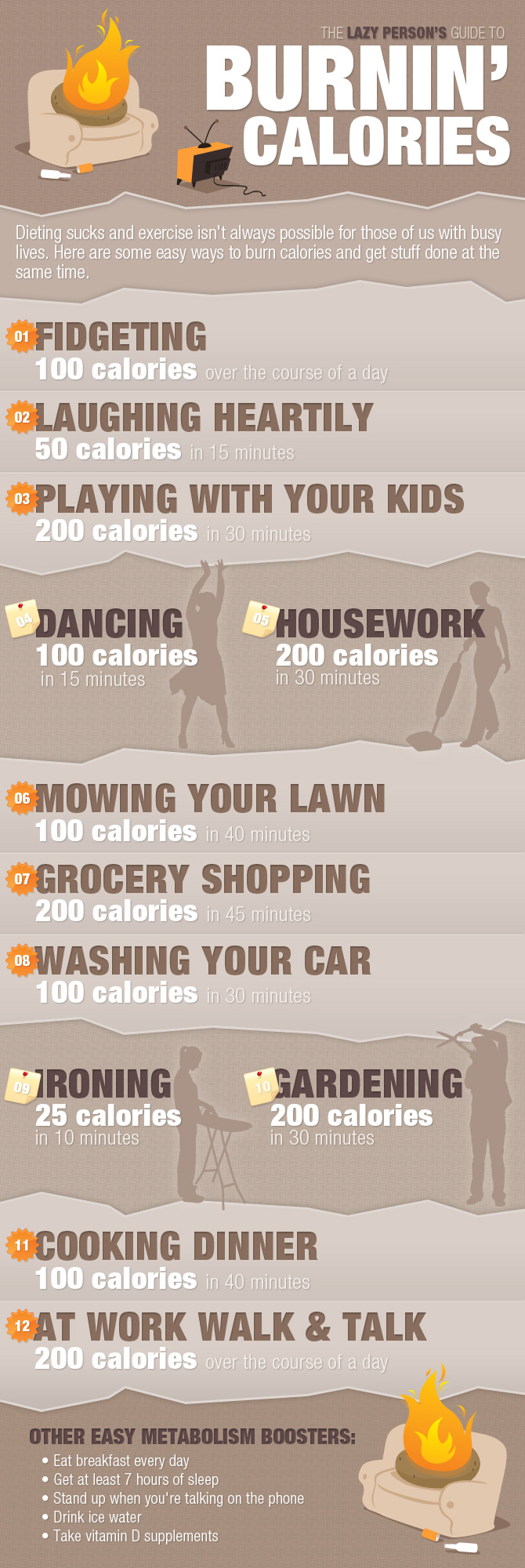 THE LAZY PERSON'S GUIDE TO
BURNIN' CALORIES

Dieting sucks and exercise isn't always possible for those of us with busy lives. Here are some easy ways to burn calories and get stuff done at the same time.

01 FIDGETING
100 calories over the course of a day

02 LAUGHING HEARTILY
50 calories in 15 minutes

03 PLAYING WITH YOUR KIDS
200 calories in 30 minutes

04 DANCING
100 calories in 15 minutes

05 HOUSEWORK
200 calories in 30 minutes

06 MOWING YOUR LAWN
100 calories in 40 minutes

07 GROCERY SHOPPING
200 calories in 45 minutes

08 WASHING YOUR CAR
100 calories in 30 minutes

09 IRONING
25 calories in 10 minutes

10 GARDENING
200 calories in 30 minutes

11 COOKING DINNER
100 calories in 40 minutes

12 AT WORK WALK & TALK
200 calories over the course of a day

OTHER EASY METABOLISM BOOSTERS:
• Eat breakfast every day
• Get at least 7 hours of sleep
• Stand up when you're talking on the phone
• Drink ice water
• Take vitamin D supplements