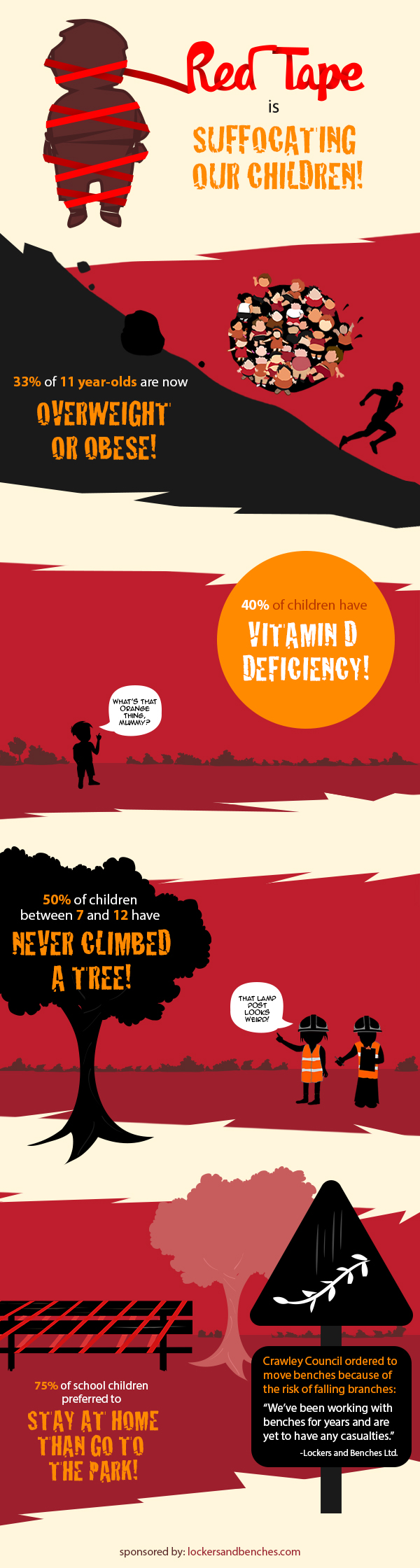 Red Tape is SUFFOCATING OUR CHILDREN!

33% of 11 year-olds are now OVERWEIGHT OR OBESE!

40% of children have VITAMIN D DEFICIENCY!

WHAT'S THAT ORANGE THING, MUMMY?

50% of children between 7 and 12 have NEVER CLIMBED A TREE!

THAT LAMP POST LOOKS WEIRD!

75% of school children preferred to STAY AT HOME THAN GO TO THE PARK!

Crawley Council ordered to move benches because of the risk of falling branches:

"We've been working with benches for years and are yet to have any casualties."

-Lockers and Benches Ltd.

sponsored by: lockersandbenches.com