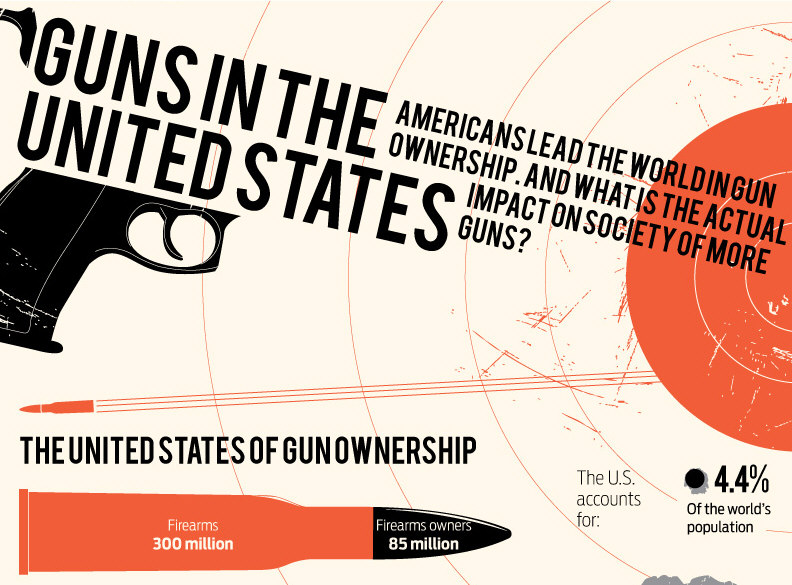 GUNS IN THE UNITED STATES

AMERICANS LEAD THE WORLD IN GUN OWNERSHIP. AND WHAT IS THE ACTUAL IMPACT ON SOCIETY OF MORE GUNS?

THE UNITED STATES OF GUN OWNERSHIP

Firearms
300 million

Firearms owners
85 million

The U.S. accounts for:

4.4%
Of the world's population