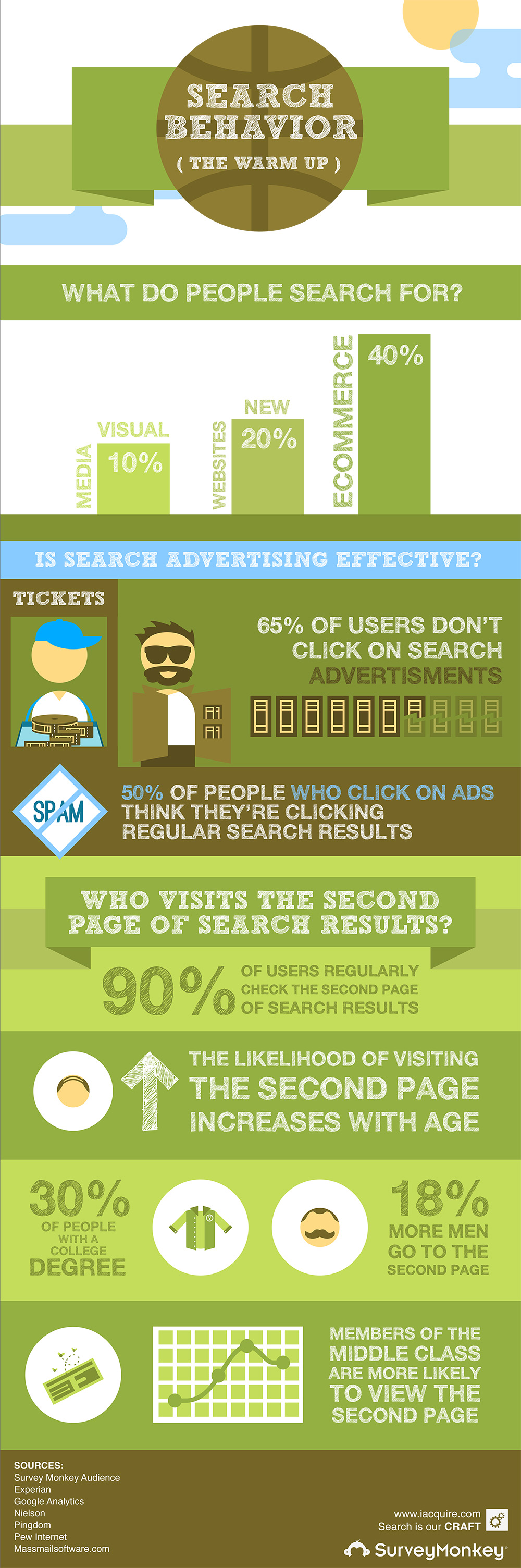 SEARCH BEHAVIOR
( THE WARM UP )

WHAT DO PEOPLE SEARCH FOR?

VISUAL MEDIA 10%
NEW WEBSITES 20%
ECOMMERCE 40%

IS SEARCH ADVERTISING EFFECTIVE?

TICKETS

65% OF USERS DON'T CLICK ON SEARCH ADVERTISMENTS

SPAM

50% OF PEOPLE WHO CLICK ON ADS THINK THEY'RE CLICKING REGULAR SEARCH RESULTS

WHO VISITS THE SECOND PAGE OF SEARCH RESULTS?

90% OF USERS REGULARLY CHECK THE SECOND PAGE OF SEARCH RESULTS

THE LIKELIHOOD OF VISITING THE SECOND PAGE INCREASES WITH AGE

30% OF PEOPLE WITH A COLLEGE DEGREE

18% MORE MEN GO TO THE SECOND PAGE

MEMBERS OF THE MIDDLE CLASS ARE MORE LIKELY TO VIEW THE SECOND PAGE

SOURCES:
Survey Monkey Audience
Experian
Google Analytics
Nielson
Pingdom
Pew Internet
Massmailsoftware.com

www.iacquire.com
Search is our CRAFT

SurveyMonkey