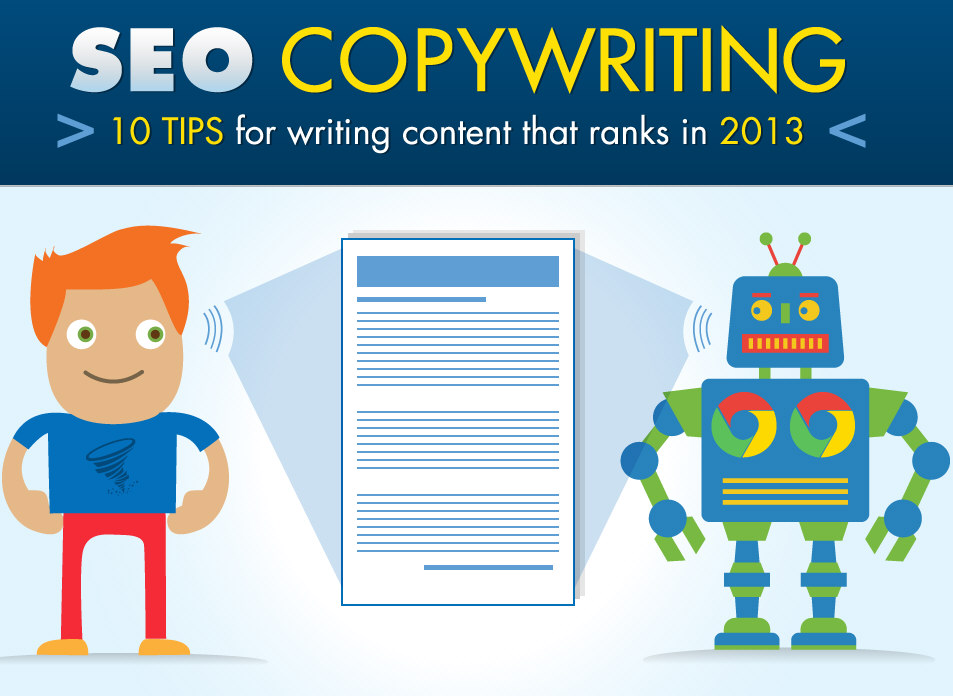 SEO COPYWRITING

> 10 TIPS for writing content that ranks in 2013 <