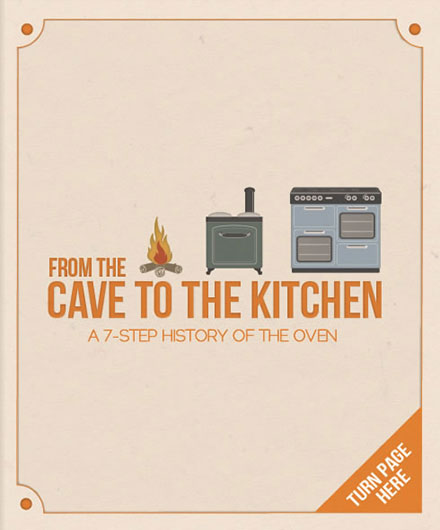 FROM THE
CAVE TO THE KITCHEN
A 7-STEP HISTORY OF THE OVEN

TURN PAGE HERE