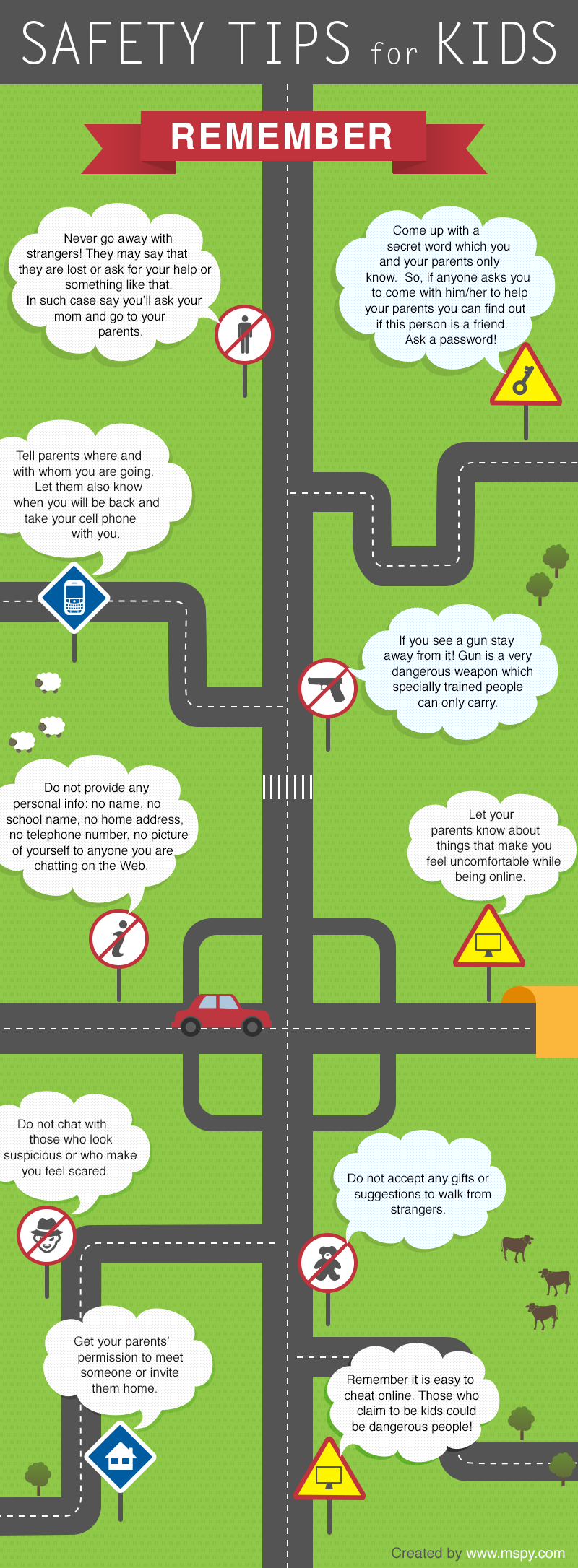 SAFETY TIPS for KIDS

REMEMBER

Never go away with strangers! They may say that they are lost or ask for your help or something like that. In such case say you'll ask your mom and go to your parents.

Come up with a secret word which you and your parents only know. So, if anyone asks you to come with him/her to help your parents you can find out if this person is a friend. Ask a password!

Tell parents where and with whom you are going. Let them also know when you will be back and take your cell phone with you.

If you see a gun stay away from it! Gun is a very dangerous weapon which specially trained people can only carry.

Do not provide any personal info: no name, no school name, no home address, no telephone number, no picture of yourself to anyone you are chatting on the Web.

Let your parents know about things that make you feel uncomfortable while being online.

Do not chat with those who look suspicious or who make you feel scared.

Do not accept any gifts or suggestions to walk from strangers.

Get your parents' permission to meet someone or invite them home.

Remember it is easy to cheat online. Those who claim to be kids could be dangerous people!

Created by www.mspy.com