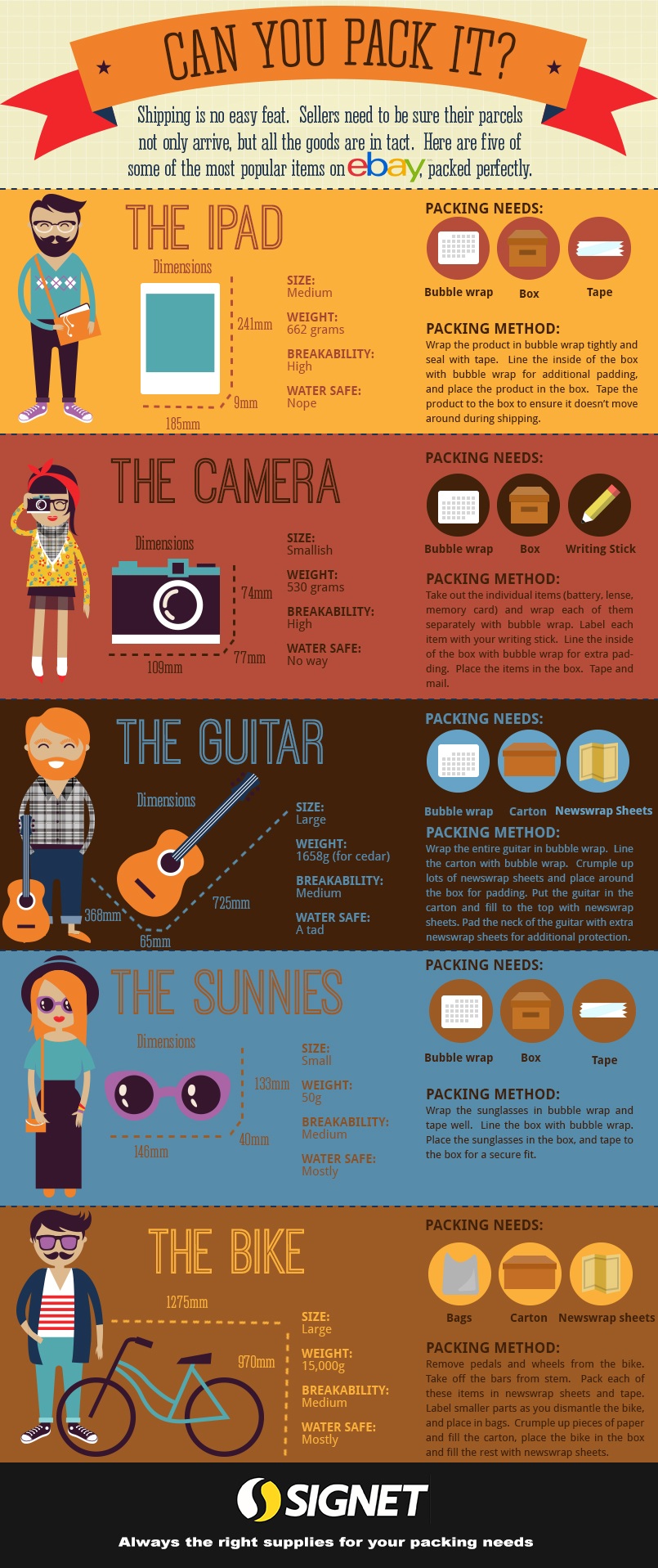 CAN YOU PACK IT?

Shipping is no easy feat. Sellers need to be sure their parcels not only arrive, but all the goods are in tact. Here are five of some of the most popular items on ebay packed perfectly.

THE IPAD

Dimensions

241mm

9mm

185mm

SIZE:
Medium

WEIGHT:
662 grams

BREAKABILITY:
High

WATER SAFE:
Nope

PACKING NEEDS:

Bubble wrap Box Tape

PACKING METHOD:
Wrap the product in bubble wrap tightly and seal with tape. Line the inside of the box with bubble wrap for additional padding, and place the product in the box. Tape the product to the box to ensure it doesn't move around during shipping.

THE CAMERA

Dimensions

74mm

77mm

109mm

SIZE:
Smallish

WEIGHT:
530 grams

BREAKABILITY:
High

WATER SAFE:
No way

PACKING NEEDS:

Bubble wrap Box Writing Stick

PACKING METHOD:
Take out the individual items (battery, lense, memory card) and wrap each of them separately with bubble wrap. Label each item with your writing stick. Line the inside of the box with bubble wrap for extra padding. Place the items in the box. Tape and mail.

THE GUITAR

Dimensions

368mm

65mm

725mm

SIZE:
Large

WEIGHT:
1658g (for cedar)

BREAKABILITY:
Medium

WATER SAFE:
A tad

PACKING NEEDS:

Bubble wrap Carton Newswrap Sheets

PACKING METHOD:
Wrap the entire guitar in bubble wrap. Line the carton with bubble wrap. Crumple up lots of newswrap sheets and place around the box for padding. Put the guitar in the carton and fill to the top with newswrap sheets. Pad the neck of the guitar with extra newswrap sheets for additional protection.

THE SUNNIES

Dimensions

133mm

40mm

146mm

SIZE:
Small

WEIGHT:
50g

BREAKABILITY:
Medium

WATER SAFE:
Mostly

PACKING NEEDS:

Bubble wrap Box Tape

PACKING METHOD:
Wrap the sunglasses in bubble wrap and tape well. Line the box with bubble wrap. Place the sunglasses in the box, and tape to the box for a secure fit.

THE BIKE

1275mm

970mm

SIZE:
Large

WEIGHT:
15,000g

BREAKABILITY:
Medium

WATER SAFE:
Mostly

PACKING NEEDS:

Bags Carton Newswrap sheets

PACKING METHOD:
Remove pedals and wheels from the bike. Take off the bars from stem. Pack each of these items in newswrap sheets and tape. Label smaller parts as you dismantle the bike, and place in bags. Crumple up pieces of paper and fill the carton, place the bike in the box and fill the rest with newswrap sheets.

SIGNET

Always the right supplies for your packing needs