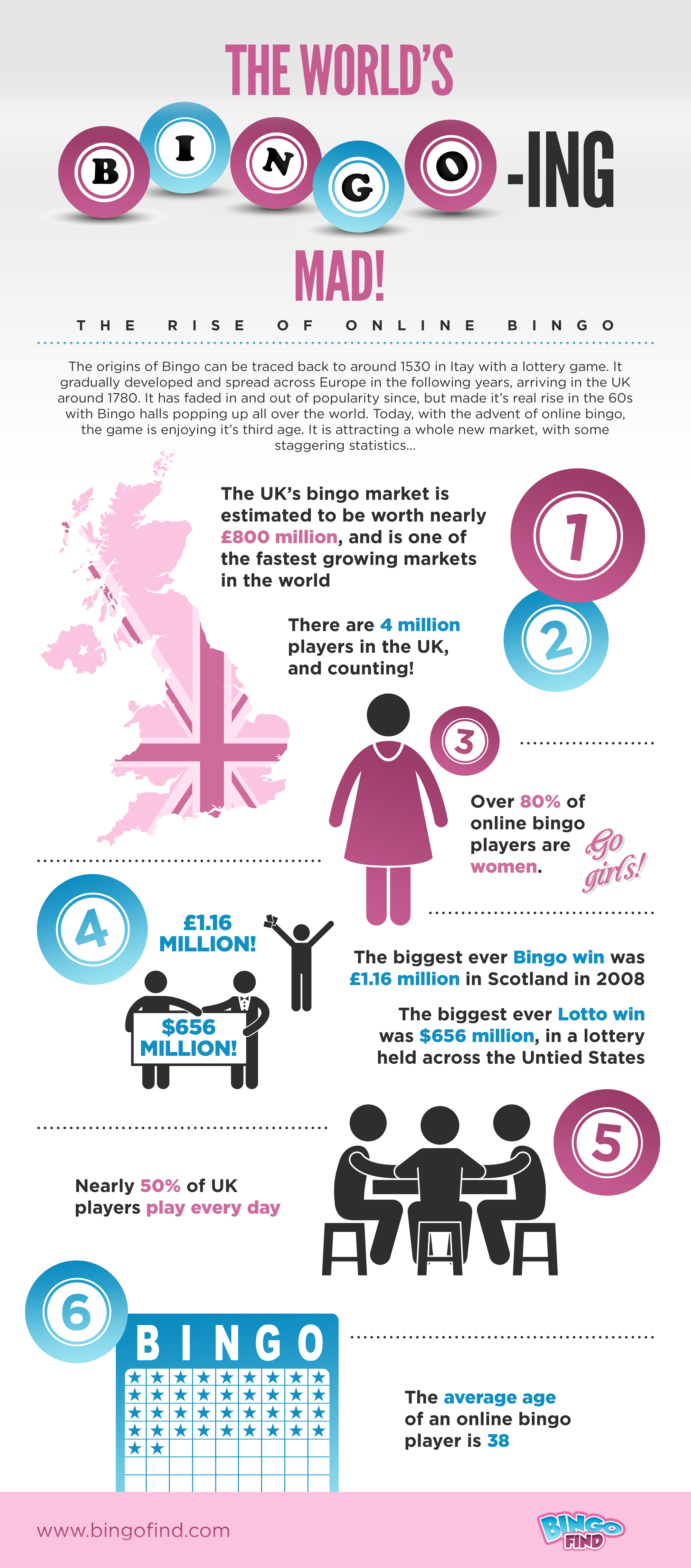 THE WORLD'S

B I N G O -ING

MAD!

THE RISE OF ONLINE BINGO

The origins of Bingo can be traced back to around 1530 in Itay with a lottery game. It gradually developed and spread across Europe in the following years, arriving in the UK around 1780. It has faded in and out of popularity since, but made it's real rise in the 60s with Bingo halls popping up all over the world. Today, with the advent of online bingo, the game is enjoying it's third age. It is attracting a whole new market, with some staggering statistics...

1

The UK's bingo market is estimated to be worth nearly £800 million, and is one of the fastest growing markets in the world

2

There are 4 million players in the UK, and counting!

3

Over 80% of online bingo players are women.

Go girls!

4

£1.16 MILLION!

$656 MILLION!

The biggest ever Bingo win was £1.16 million in Scotland in 2008

The biggest ever Lotto win was $656 million, in a lottery held across the Untied States

5

Nearly 50% of UK players play every day

6

BINGO

The average age of an online bingo player is 38

www.bingofind.com

BINGO FIND