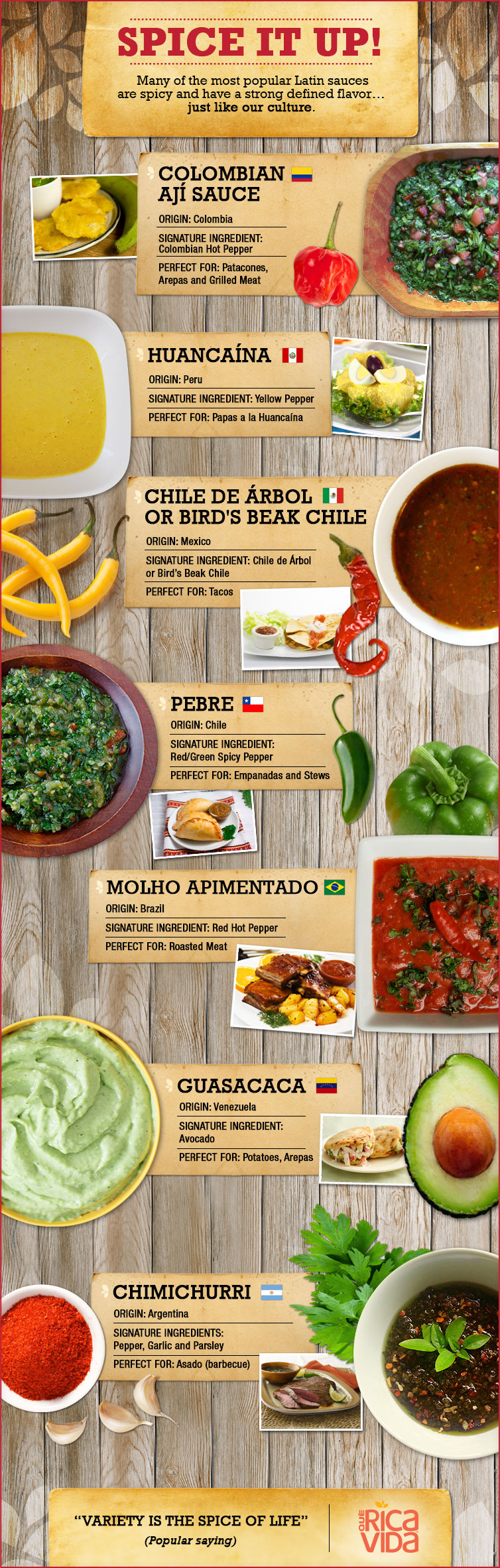 SPICE IT UP!

Many of the most popular Latin sauces are spicy and have a strong defined flavor... just like our culture.

COLOMBIAN AJÍ SAUCE

ORIGIN: Colombia

SIGNATURE INGREDIENT: Colombian Hot Pepper

PERFECT FOR: Patacones, Arepas and Grilled Meat

HUANCAÍNA

ORIGIN: Peru

SIGNATURE INGREDIENT: Yellow Pepper

PERFECT FOR: Papas a la Huancaína

CHILE DE ÁRBOL OR BIRD'S BEAK CHILE

ORIGIN: Mexico

SIGNATURE INGREDIENT: Chile de Árbol or Bird's Beak Chile

PERFECT FOR: Tacos

PEBRE

ORIGIN: Chile

SIGNATURE INGREDIENT: Red/Green Spicy Pepper

PERFECT FOR: Empanadas and Stews

MOLHO APIMENTADO

ORIGIN: Brazil

SIGNATURE INGREDIENT: Red Hot Pepper

PERFECT FOR: Roasted Meat

GUASACACA

ORIGIN: Venezuela

SIGNATURE INGREDIENT: Avocado

PERFECT FOR: Potatoes, Arepas

CHIMICHURRI

ORIGIN: Argentina

SIGNATURE INGREDIENTS: Pepper, Garlic and Parsley

PERFECT FOR: Asado (barbecue)

"VARIETY IS THE SPICE OF LIFE"
(Popular saying)

QUE RICA VIDA