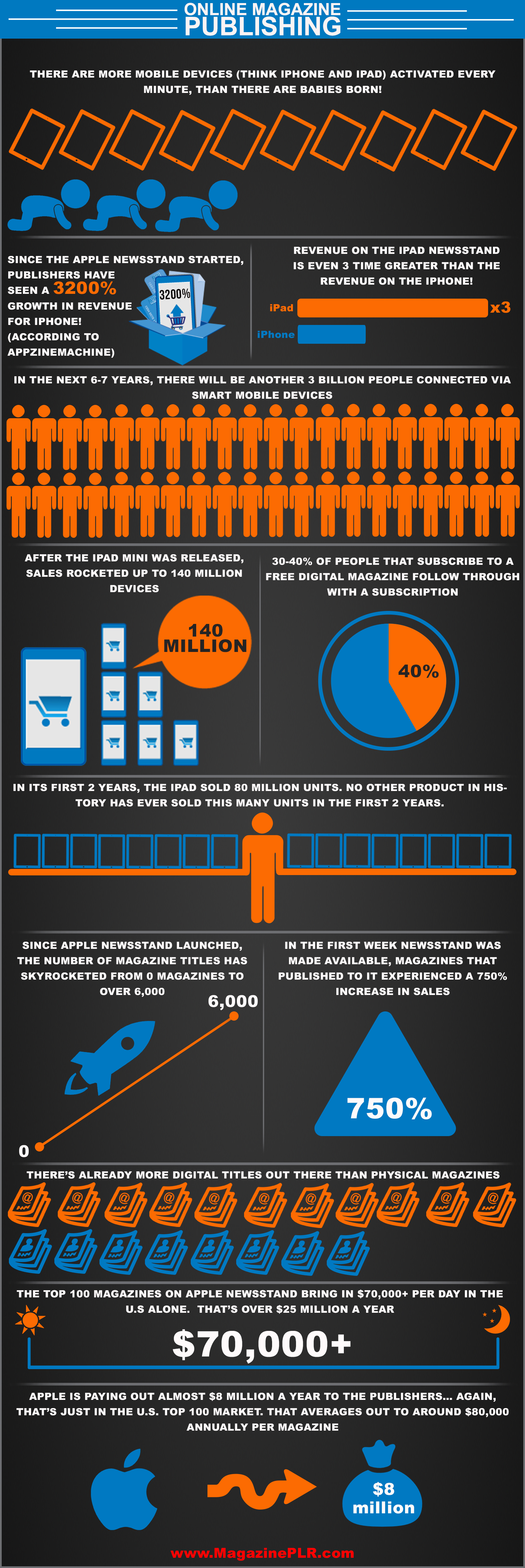 ONLINE MAGAZINE PUBLISHING

THERE ARE MORE MOBILE DEVICES (THINK IPHONE AND IPAD) ACTIVATED EVERY MINUTE, THAN THERE ARE BABIES BORN!

SINCE THE APPLE NEWSSTAND STARTED, PUBLISHERS HAVE SEEN A 3200% GROWTH IN REVENUE FOR IPHONE! (ACCORDING TO APPZINEMACHINE)

3200%

REVENUE ON THE IPAD NEWSSTAND IS EVEN 3 TIME GREATER THAN THE REVENUE ON THE IPHONE!

iPad x3

iPhone

IN THE NEXT 6-7 YEARS, THERE WILL BE ANOTHER 3 BILLION PEOPLE CONNECTED VIA SMART MOBILE DEVICES

AFTER THE IPAD MINI WAS RELEASED, SALES ROCKETED UP TO 140 MILLION DEVICES

140 MILLION

30-40% OF PEOPLE THAT SUBSCRIBE TO A FREE DIGITAL MAGAZINE FOLLOW THROUGH WITH A SUBSCRIPTION

40%

IN ITS FIRST 2 YEARS, THE IPAD SOLD 80 MILLION UNITS. NO OTHER PRODUCT IN HISTORY HAS EVER SOLD THIS MANY UNITS IN THE FIRST 2 YEARS.

SINCE APPLE NEWSSTAND LAUNCHED, THE NUMBER OF MAGAZINE TITLES HAS SKYROCKETED FROM 0 MAGAZINES TO OVER 6,000

6,000

0

IN THE FIRST WEEK NEWSSTAND WAS MADE AVAILABLE, MAGAZINES THAT PUBLISHED TO IT EXPERIENCED A 750% INCREASE IN SALES

750%

THERE'S ALREADY MORE DIGITAL TITLES OUT THERE THAN PHYSICAL MAGAZINES

THE TOP 100 MAGAZINES ON APPLE NEWSSTAND BRING IN $70,000+ PER DAY IN THE U.S ALONE. THAT'S OVER $25 MILLION A YEAR

$70,000+

APPLE IS PAYING OUT ALMOST $8 MILLION A YEAR TO THE PUBLISHERS... AGAIN, THAT'S JUST IN THE U.S. TOP 100 MARKET. THAT AVERAGES OUT TO AROUND $80,000 ANNUALLY PER MAGAZINE

$8 million

www.MagazinePLR.com