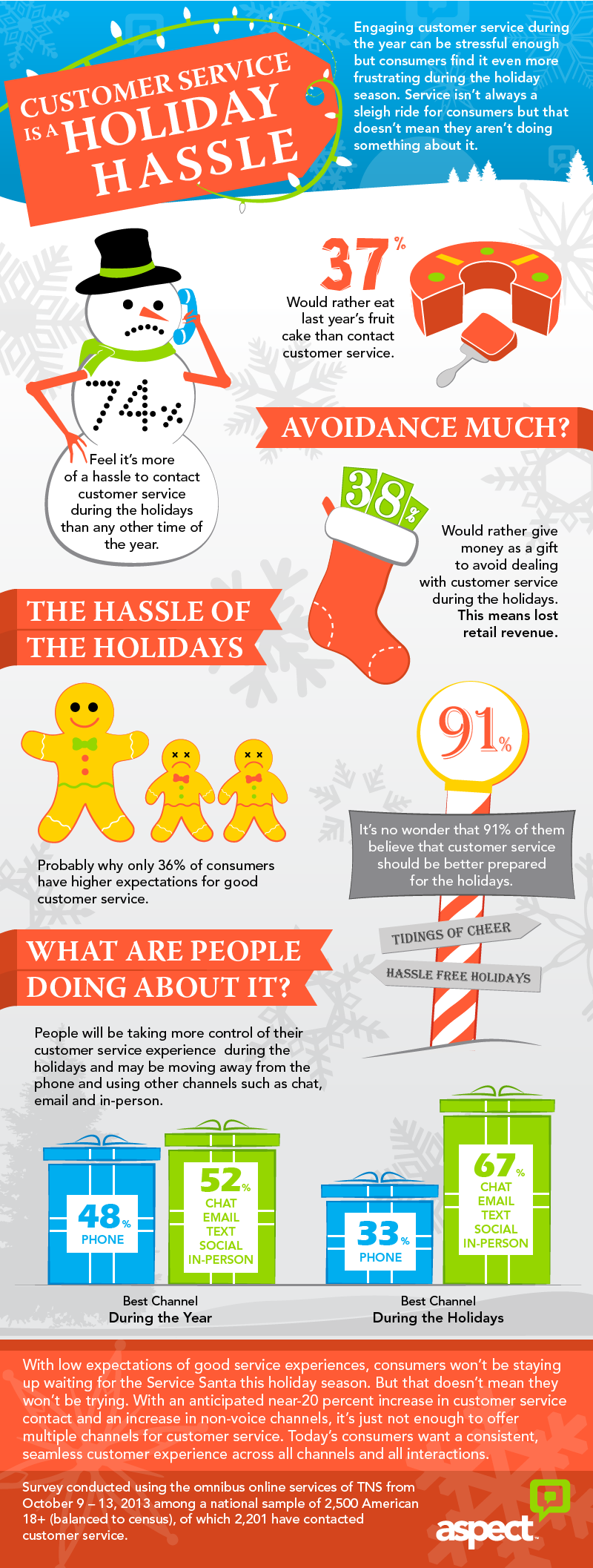 CUSTOMER SERVICE IS A HOLIDAY HASSLE

Engaging customer service during the year can be stressful enough but consumers find it even more frustrating during the holiday season. Service isn't always a sleigh ride for consumers but that doesn't mean they aren't doing something about it.

37%
Would rather eat last year's fruit cake than contact customer service.

74%
Feel it's more of a hassle to contact customer service during the holidays than any other time of the year.

AVOIDANCE MUCH?

38%
Would rather give money as a gift to avoid dealing with customer service during the holidays. This means lost retail revenue.

THE HASSLE OF THE HOLIDAYS

Probably why only 36% of consumers have higher expectations for good customer service.

91%
It's no wonder that 91% of them believe that customer service should be better prepared for the holidays.

TIDINGS OF CHEER
HASSLE FREE HOLIDAYS

WHAT ARE PEOPLE DOING ABOUT IT?

People will be taking more control of their customer service experience during the holidays and may be moving away from the phone and using other channels such as chat, email and in-person.

48% PHONE
52% CHAT EMAIL TEXT SOCIAL IN-PERSON
Best Channel During the Year

33% PHONE
67% CHAT EMAIL TEXT SOCIAL IN-PERSON
Best Channel During the Holidays

With low expectations of good service experiences, consumers won't be staying up waiting for the Service Santa this holiday season. But that doesn't mean they won't be trying. With an anticipated near-20 percent increase in customer service contact and an increase in non-voice channels, it's just not enough to offer multiple channels for customer service. Today's consumers want a consistent, seamless customer experience across all channels and all interactions.

Survey conducted using the omnibus online services of TNS from October 9 – 13, 2013 among a national sample of 2,500 American 18+ (balanced to census), of which 2,201 have contacted customer service.

aspect