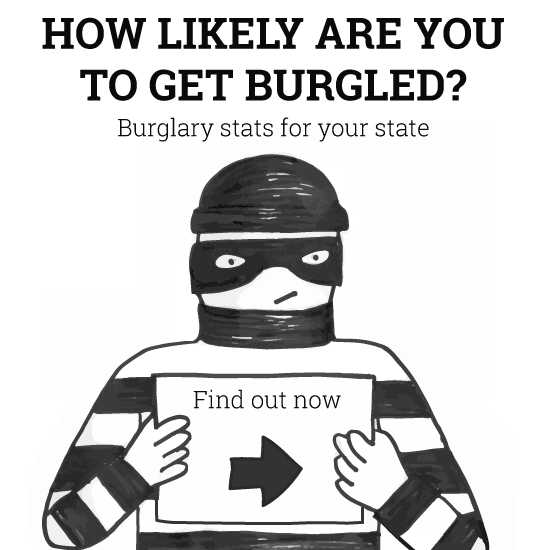 HOW LIKELY ARE YOU TO GET BURGLED?

Burglary stats for your state

Find out now