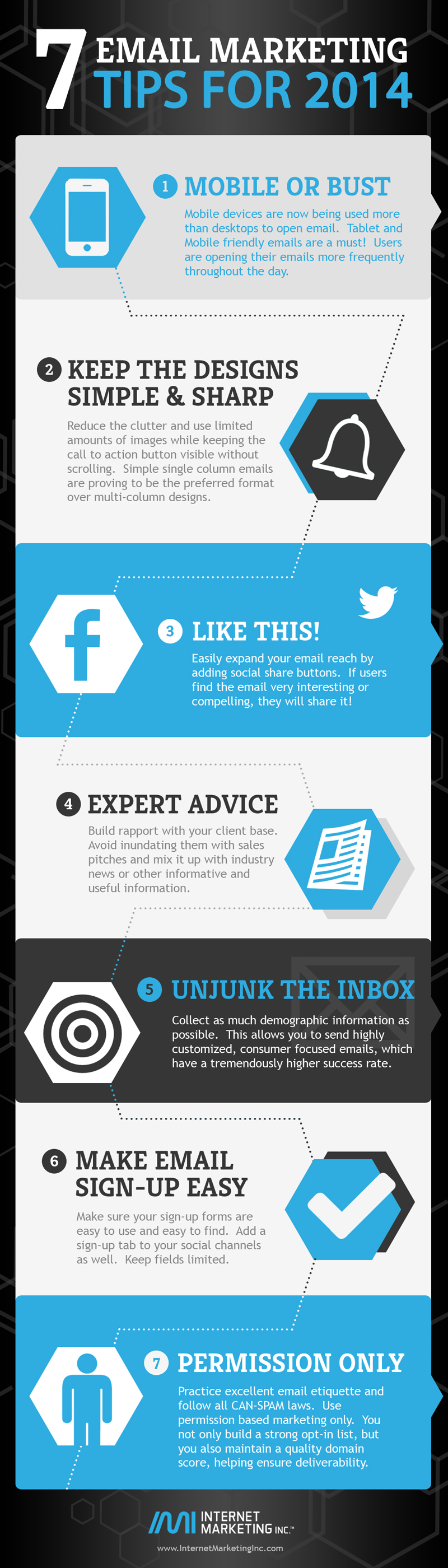 7 EMAIL MARKETING TIPS FOR 2014

1 MOBILE OR BUST

Mobile devices are now being used more than desktops to open email. Tablet and Mobile friendly emails are a must! Users are opening their emails more frequently throughout the day.

2 KEEP THE DESIGNS SIMPLE & SHARP

Reduce the clutter and use limited amounts of images while keeping the call to action button visible without scrolling. Simple single column emails are proving to be the preferred format over multi-column designs.

3 LIKE THIS!

Easily expand your email reach by adding social share buttons. If users find the email very interesting or compelling, they will share it!

4 EXPERT ADVICE

Build rapport with your client base. Avoid inundating them with sales pitches and mix it up with industry news or other informative and useful information.

5 UNJUNK THE INBOX

Collect as much demographic information as possible. This allows you to send highly customized, consumer focused emails, which have a tremendously higher success rate.

6 MAKE EMAIL SIGN-UP EASY

Make sure your sign-up forms are easy to use and easy to find. Add a sign-up tab to your social channels as well. Keep fields limited.

7 PERMISSION ONLY

Practice excellent email etiquette and follow all CAN-SPAM laws. Use permission based marketing only. You not only build a strong opt-in list, but you also maintain a quality domain score, helping ensure deliverability.

INTERNET MARKETING INC.™

www.InternetMarketingInc.com