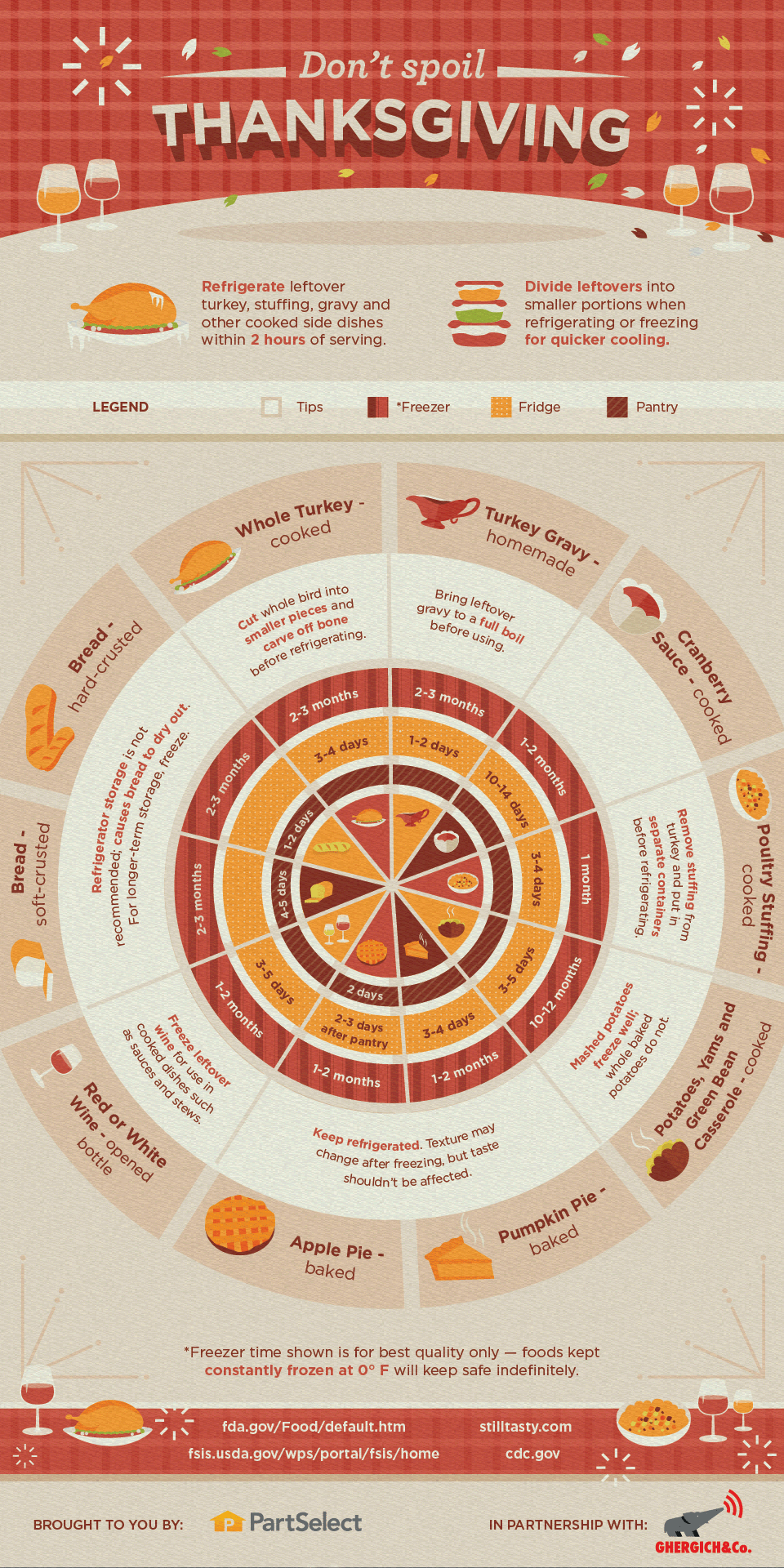 Don't spoil
THANKSGIVING

Refrigerate leftover turkey, stuffing, gravy and other cooked side dishes within 2 hours of serving.

Divide leftovers into smaller portions when refrigerating or freezing for quicker cooling.

LEGEND Tips *Freezer Fridge Pantry

Whole Turkey - cooked
Cut whole bird into smaller pieces and carve off bone before refrigerating.
2-3 months
3-4 days

Turkey Gravy - homemade
Bring leftover gravy to a full boil before using.
2-3 months
1-2 days

Cranberry Sauce - cooked
1-2 months
10-14 days

Poultry Stuffing - cooked
Remove stuffing from turkey and put in separate containers before refrigerating.
1 month
3-4 days

Potatoes, Yams and Green Bean Casserole - cooked
Mashed potatoes freeze well; whole baked potatoes do not.
10-12 months
3-5 days

Pumpkin Pie - baked
Keep refrigerated. Texture may change after freezing, but taste shouldn't be affected.
1-2 months
3-4 days

Apple Pie - baked
1-2 months
2-3 days after pantry
2 days

Red or White Wine - opened bottle
Freeze leftover wine for use in cooked dishes such as sauces and stews.
1-2 months
3-5 days

Bread - soft-crusted
2-3 months
4-5 days

Bread - hard-crusted
Refrigerator storage is not recommended; causes bread to dry out. For longer-term storage, freeze.
2-3 months
1-2 days

*Freezer time shown is for best quality only — foods kept constantly frozen at 0° F will keep safe indefinitely.

fda.gov/Food/default.htm
fsis.usda.gov/wps/portal/fsis/home
stilltasty.com
cdc.gov

BROUGHT TO YOU BY: PartSelect
IN PARTNERSHIP WITH: GHERGICH&Co.