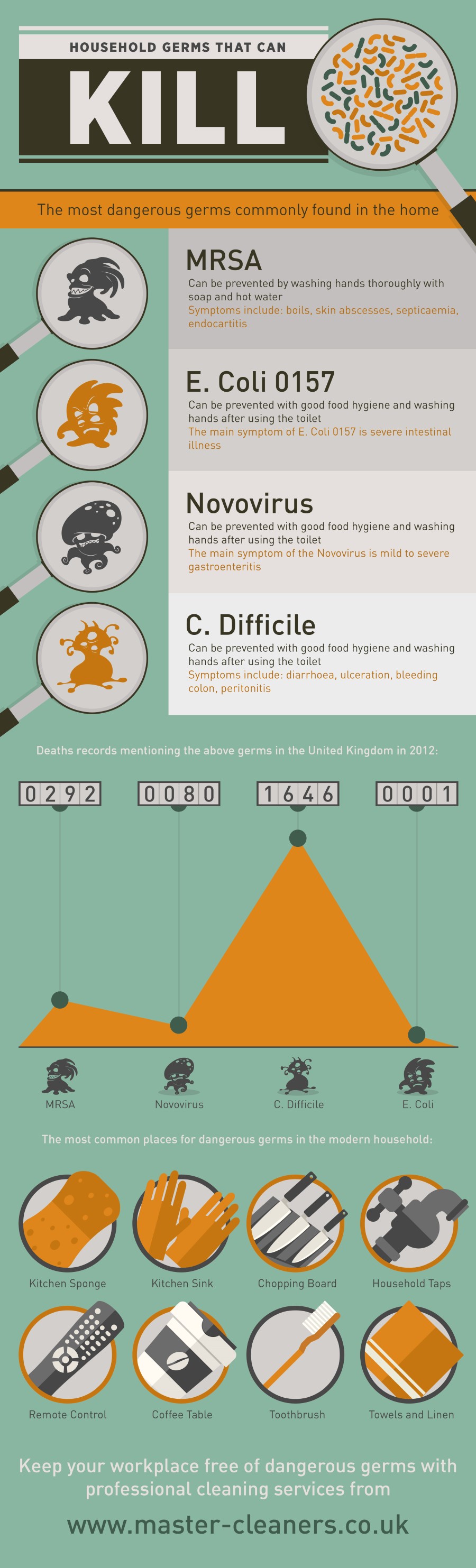 HOUSEHOLD GERMS THAT CAN

KILL

The most dangerous germs commonly found in the home

MRSA

Can be prevented by washing hands thoroughly with soap and hot water

Symptoms include: boils, skin abscesses, septicaemia, endocartitis

E. Coli 0157

Can be prevented with good food hygiene and washing hands after using the toilet

The main symptom of E. Coli 0157 is severe intestinal illness

Novovirus

Can be prevented with good food hygiene and washing hands after using the toilet

The main symptom of the Novovirus is mild to severe gastroenteritis

C. Difficile

Can be prevented with good food hygiene and washing hands after using the toilet

Symptoms include: diarrhoea, ulceration, bleeding colon, peritonitis

Deaths records mentioning the above germs in the United Kingdom in 2012:

0292 0080 1646 0001

MRSA Novovirus C. Difficile E. Coli

The most common places for dangerous germs in the modern household:

Kitchen Sponge
Kitchen Sink
Chopping Board
Household Taps
Remote Control
Coffee Table
Toothbrush
Towels and Linen

Keep your workplace free of dangerous germs with professional cleaning services from

www.master-cleaners.co.uk