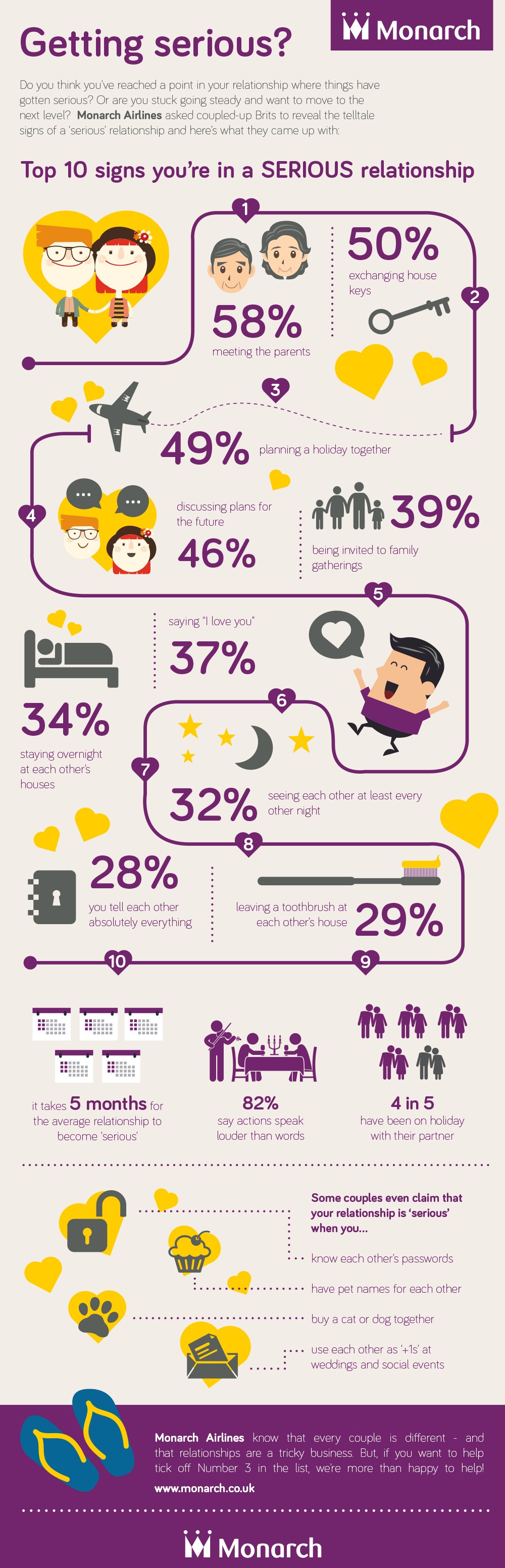 Getting serious?

Monarch

Do you think you've reached a point in your relationship where things have gotten serious? Or are you stuck going steady and want to move to the next level? Monarch Airlines asked coupled-up Brits to reveal the telltale signs of a 'serious' relationship and here's what they came up with:

Top 10 signs you're in a SERIOUS relationship

1

58%
meeting the parents

50%
exchanging house keys

2

3

49% planning a holiday together

4

discussing plans for the future
46%

39%
being invited to family gatherings

5

saying "I love you"
37%

34%
staying overnight at each other's houses

6

7

32% seeing each other at least every other night

8

28%
you tell each other absolutely everything

leaving a toothbrush at each other's house
29%

10

9

it takes 5 months for the average relationship to become 'serious'

82%
say actions speak louder than words

4 in 5
have been on holiday with their partner

Some couples even claim that your relationship is 'serious' when you...

know each other's passwords

have pet names for each other

buy a cat or dog together

use each other as '+1s' at weddings and social events

Monarch Airlines know that every couple is different - and that relationships are a tricky business. But, if you want to help tick off Number 3 in the list, we're more than happy to help!

www.monarch.co.uk

Monarch