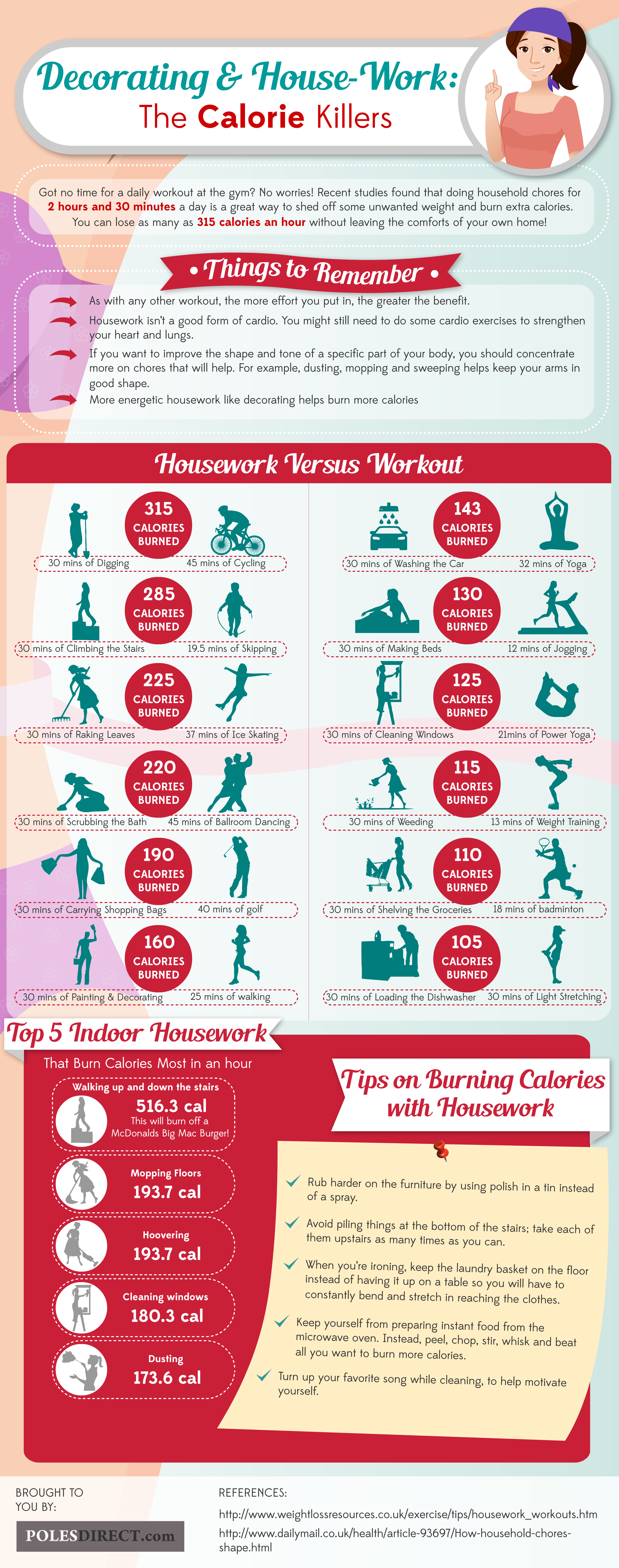 Decorating & House-Work:
The Calorie Killers

Got no time for a daily workout at the gym? No worries! Recent studies found that doing household chores for 2 hours and 30 minutes a day is a great way to shed off some unwanted weight and burn extra calories. You can lose as many as 315 calories an hour without leaving the comforts of your own home!

• Things to Remember •

As with any other workout, the more effort you put in, the greater the benefit.

Housework isn't a good form of cardio. You might still need to do some cardio exercises to strengthen your heart and lungs.

If you want to improve the shape and tone of a specific part of your body, you should concentrate more on chores that will help. For example, dusting, mopping and sweeping helps keep your arms in good shape.

More energetic housework like decorating helps burn more calories

Housework Versus Workout

315 CALORIES BURNED
30 mins of Digging
45 mins of Cycling

285 CALORIES BURNED
30 mins of Climbing the Stairs
19.5 mins of Skipping

225 CALORIES BURNED
30 mins of Raking Leaves
37 mins of Ice Skating

220 CALORIES BURNED
30 mins of Scrubbing the Bath
45 mins of Ballroom Dancing

190 CALORIES BURNED
30 mins of Carrying Shopping Bags
40 mins of golf

160 CALORIES BURNED
30 mins of Painting & Decorating
25 mins of walking

143 CALORIES BURNED
30 mins of Washing the Car
32 mins of Yoga

130 CALORIES BURNED
30 mins of Making Beds
12 mins of Jogging

125 CALORIES BURNED
30 mins of Cleaning Windows
21mins of Power Yoga

115 CALORIES BURNED
30 mins of Weeding
13 mins of Weight Training

110 CALORIES BURNED
30 mins of Shelving the Groceries
18 mins of badminton

105 CALORIES BURNED
30 mins of Loading the Dishwasher
30 mins of Light Stretching

Top 5 Indoor Housework
That Burn Calories Most in an hour

Walking up and down the stairs
516.3 cal
This will burn off a McDonalds Big Mac Burger!

Mopping Floors
193.7 cal

Hoovering
193.7 cal

Cleaning windows
180.3 cal

Dusting
173.6 cal

Tips on Burning Calories with Housework

Rub harder on the furniture by using polish in a tin instead of a spray.

Avoid piling things at the bottom of the stairs; take each of them upstairs as many times as you can.

When you're ironing, keep the laundry basket on the floor instead of having it up on a table so you will have to constantly bend and stretch in reaching the clothes.

Keep yourself from preparing instant food from the microwave oven. Instead, peel, chop, stir, whisk and beat all you want to burn more calories.

Turn up your favorite song while cleaning, to help motivate yourself.

BROUGHT TO YOU BY:
POLESDIRECT.com

REFERENCES:
http://www.weightlossresources.co.uk/exercise/tips/housework_workouts.htm
http://www.dailymail.co.uk/health/article-93697/How-household-chores-shape.html