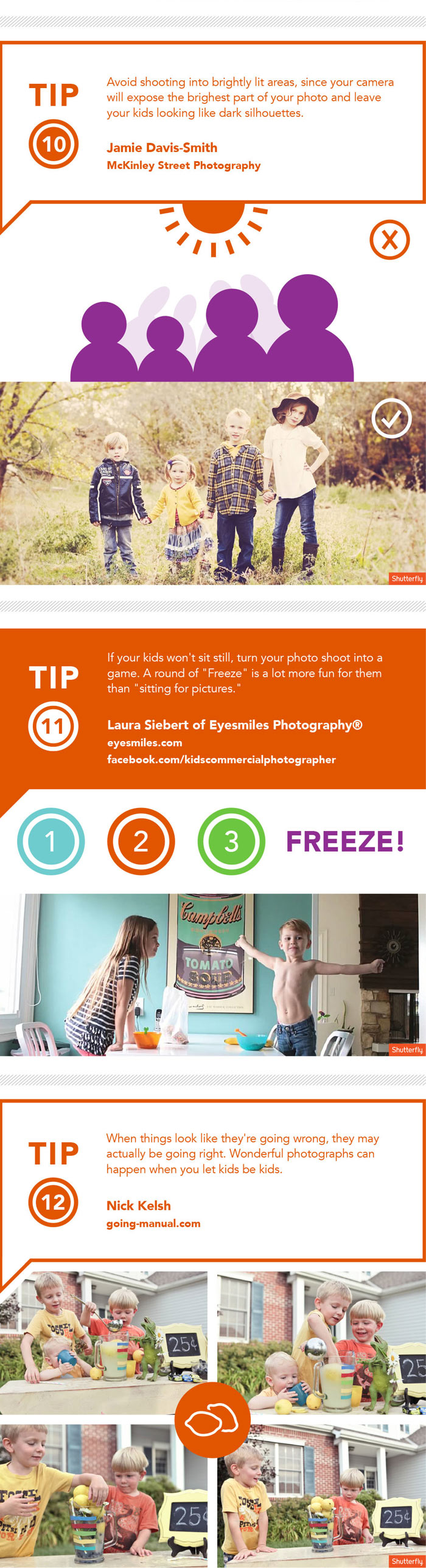 TIP

10

Avoid shooting into brightly lit areas, since your camera will expose the brighest part of your photo and leave your kids looking like dark silhouettes.

Jamie Davis-Smith
McKinley Street Photography

Shutterfly

TIP

11

If your kids won't sit still, turn your photo shoot into a game. A round of "Freeze" is a lot more fun for them than "sitting for pictures."

Laura Siebert of Eyesmiles Photography®
eyesmiles.com
facebook.com/kidscommercialphotographer

1 2 3 FREEZE!

Campbell's
TOMATO SOUP

Shutterfly

TIP

12

When things look like they're going wrong, they may actually be going right. Wonderful photographs can happen when you let kids be kids.

Nick Kelsh
going-manual.com

25¢

25

25¢

25¢

Shutterfly