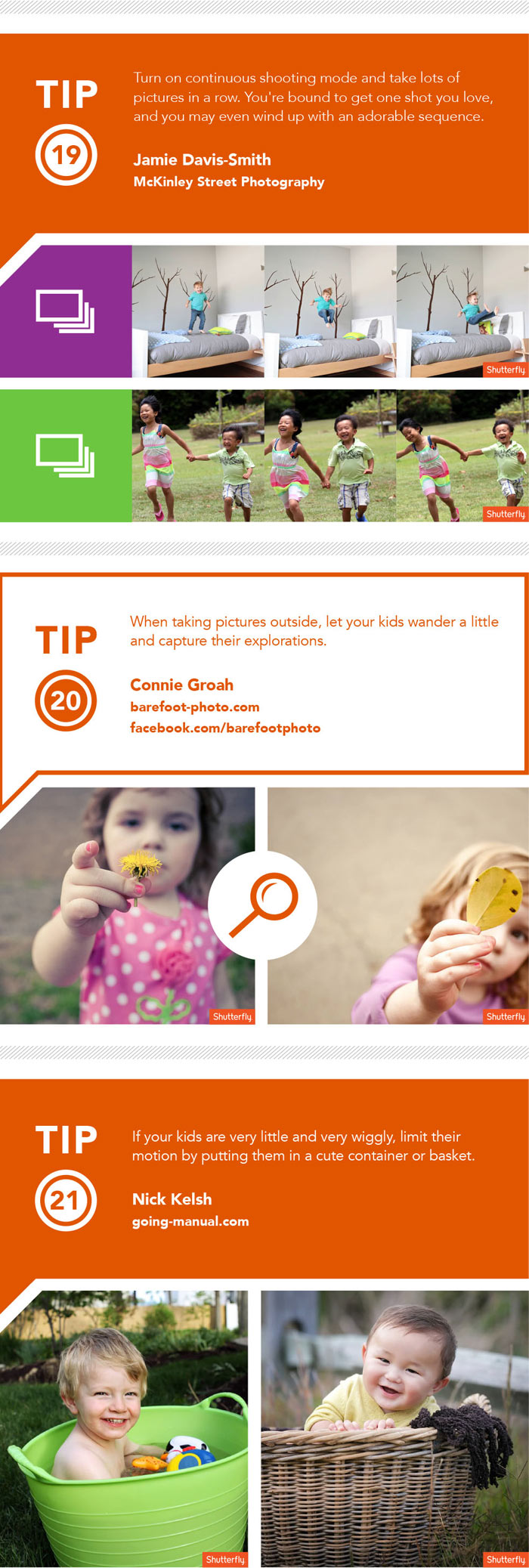 TIP
19

Turn on continuous shooting mode and take lots of pictures in a row. You're bound to get one shot you love, and you may even wind up with an adorable sequence.

Jamie Davis-Smith
McKinley Street Photography

Shutterfly

Shutterfly

TIP
20

When taking pictures outside, let your kids wander a little and capture their explorations.

Connie Groah
barefoot-photo.com
facebook.com/barefootphoto

Shutterfly

Shutterfly

TIP
21

If your kids are very little and very wiggly, limit their motion by putting them in a cute container or basket.

Nick Kelsh
going-manual.com

Shutterfly

Shutterfly