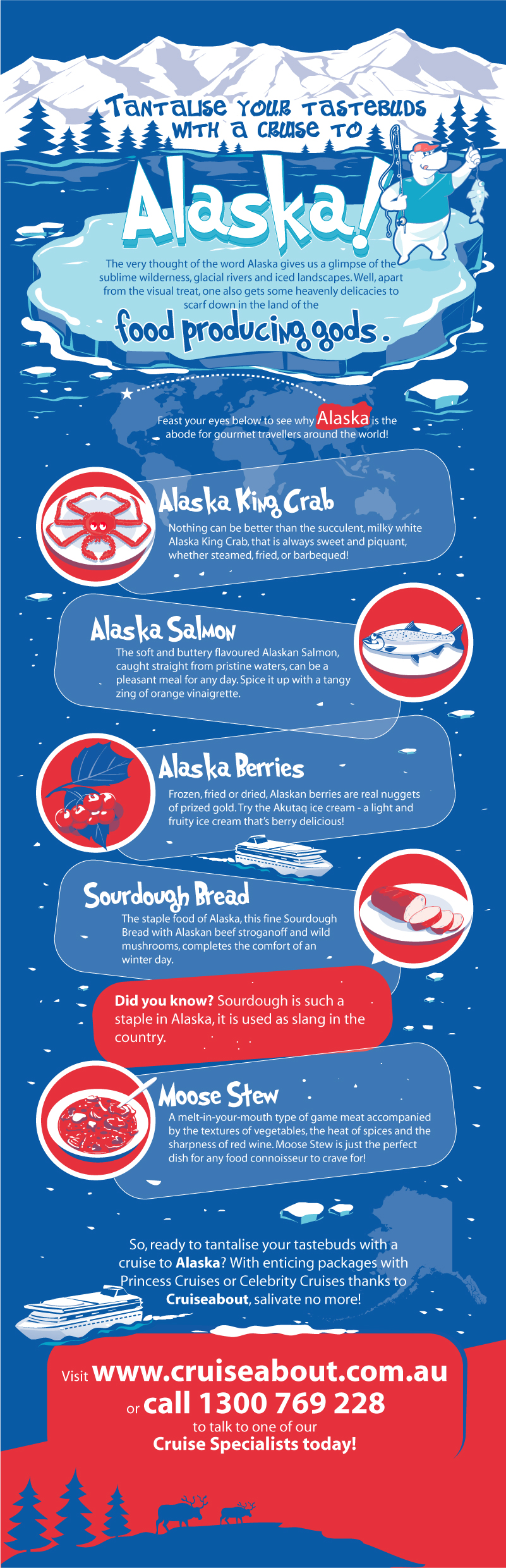 Tantalise your tastebuds with a cruise to

Alaska!

The very thought of the word Alaska gives us a glimpse of the sublime wilderness, glacial rivers and iced landscapes. Well, apart from the visual treat, one also gets some heavenly delicacies to scarf down in the land of the

food producing gods.

Feast your eyes below to see why Alaska is the abode for gourmet travellers around the world!

Alaska King Crab

Nothing can be better than the succulent, milky white Alaska King Crab, that is always sweet and piquant, whether steamed, fried, or barbequed!

Alaska Salmon

The soft and buttery flavoured Alaskan Salmon, caught straight from pristine waters, can be a pleasant meal for any day. Spice it up with a tangy zing of orange vinaigrette.

Alaska Berries

Frozen, fried or dried, Alaskan berries are real nuggets of prized gold. Try the Akutaq ice cream - a light and fruity ice cream that's berry delicious!

Sourdough Bread

The staple food of Alaska, this fine Sourdough Bread with Alaskan beef stroganoff and wild mushrooms, completes the comfort of an winter day.

Did you know? Sourdough is such a staple in Alaska, it is used as slang in the country.

Moose Stew

A melt-in-your-mouth type of game meat accompanied by the textures of vegetables, the heat of spices and the sharpness of red wine. Moose Stew is just the perfect dish for any food connoisseur to crave for!

So, ready to tantalise your tastebuds with a cruise to Alaska? With enticing packages with Princess Cruises or Celebrity Cruises thanks to Cruiseabout, salivate no more!

Visit www.cruiseabout.com.au or call 1300 769 228 to talk to one of our Cruise Specialists today!