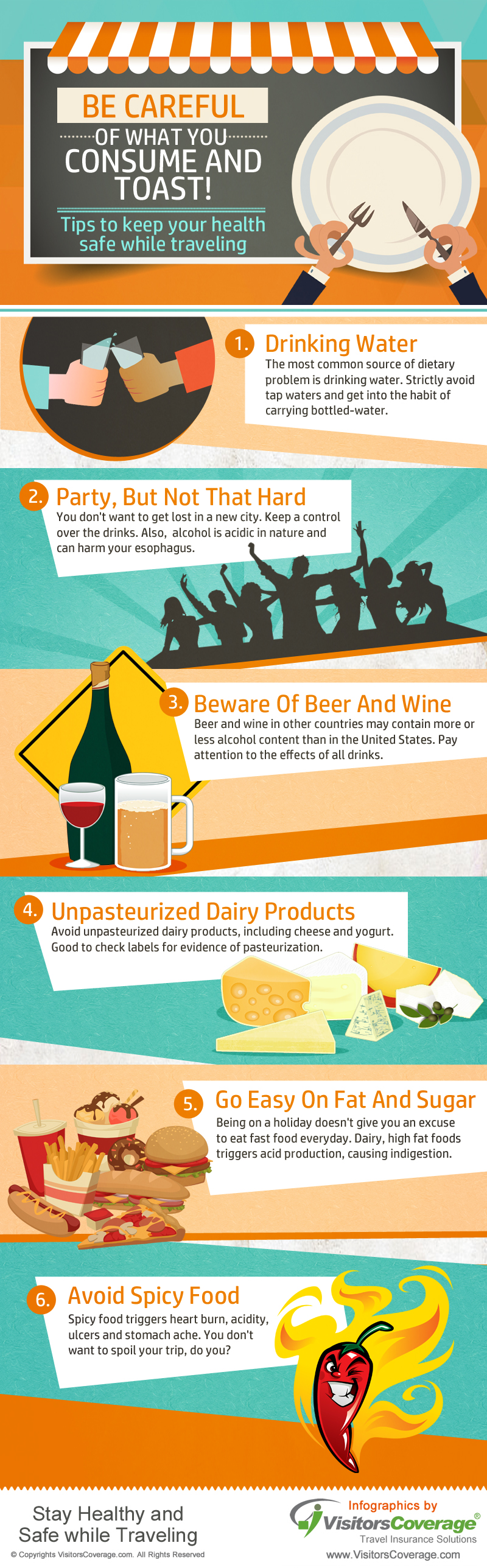 BE CAREFUL
OF WHAT YOU CONSUME AND TOAST!
Tips to keep your health safe while traveling

1. Drinking Water
The most common source of dietary problem is drinking water. Strictly avoid tap waters and get into the habit of carrying bottled-water.

2. Party, But Not That Hard
You don't want to get lost in a new city. Keep a control over the drinks. Also, alcohol is acidic in nature and can harm your esophagus.

3. Beware Of Beer And Wine
Beer and wine in other countries may contain more or less alcohol content than in the United States. Pay attention to the effects of all drinks.

4. Unpasteurized Dairy Products
Avoid unpasteurized dairy products, including cheese and yogurt. Good to check labels for evidence of pasteurization.

5. Go Easy On Fat And Sugar
Being on a holiday doesn't give you an excuse to eat fast food everyday. Dairy, high fat foods triggers acid production, causing indigestion.

6. Avoid Spicy Food
Spicy food triggers heart burn, acidity, ulcers and stomach ache. You don't want to spoil your trip, do you?

Stay Healthy and Safe while Traveling
© Copyrights VisitorsCoverage.com. All Rights Reserved

Infographics by
VisitorsCoverage®
Travel Insurance Solutions
www.VisitorsCoverage.com