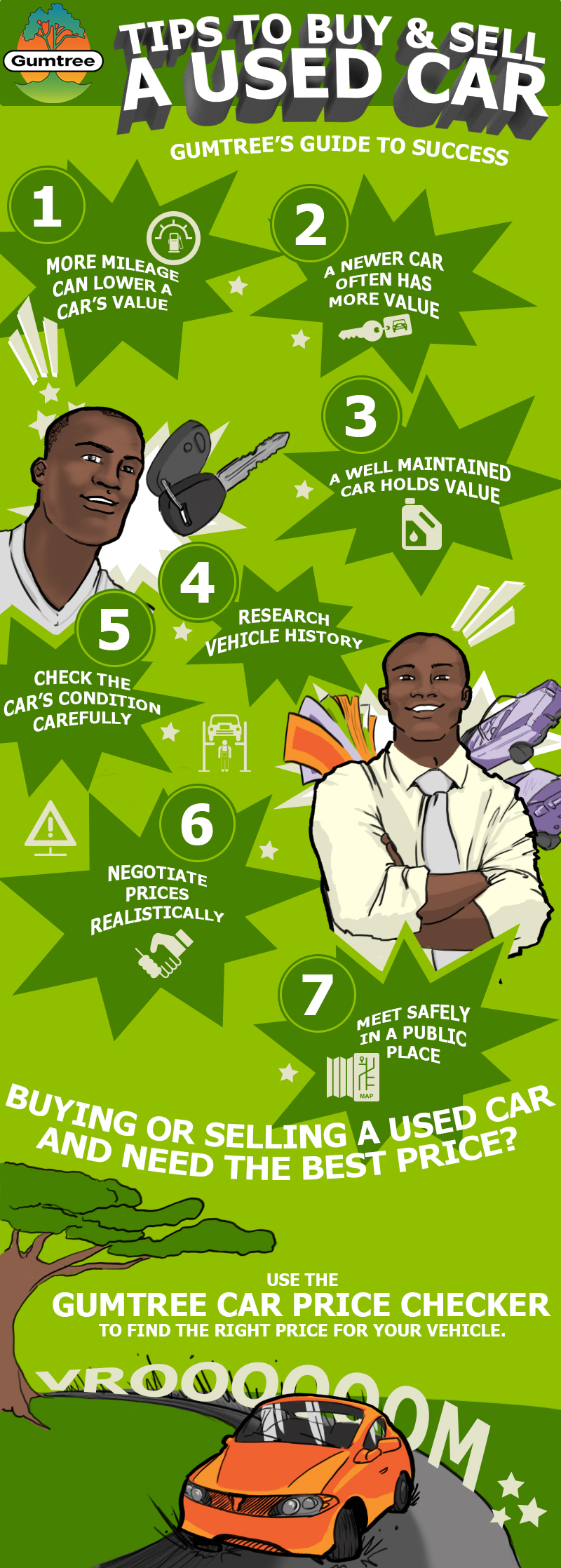 Gumtree

TIPS TO BUY & SELL A USED CAR

GUMTREE'S GUIDE TO SUCCESS

1
MORE MILEAGE CAN LOWER A CAR'S VALUE

2
A NEWER CAR OFTEN HAS MORE VALUE

3
A WELL MAINTAINED CAR HOLDS VALUE

4
RESEARCH VEHICLE HISTORY

5
CHECK THE CAR'S CONDITION CAREFULLY

6
NEGOTIATE PRICES REALISTICALLY

7
MEET SAFELY IN A PUBLIC PLACE

MAP

BUYING OR SELLING A USED CAR AND NEED THE BEST PRICE?

USE THE
GUMTREE CAR PRICE CHECKER
TO FIND THE RIGHT PRICE FOR YOUR VEHICLE.

VROOOOOOOM