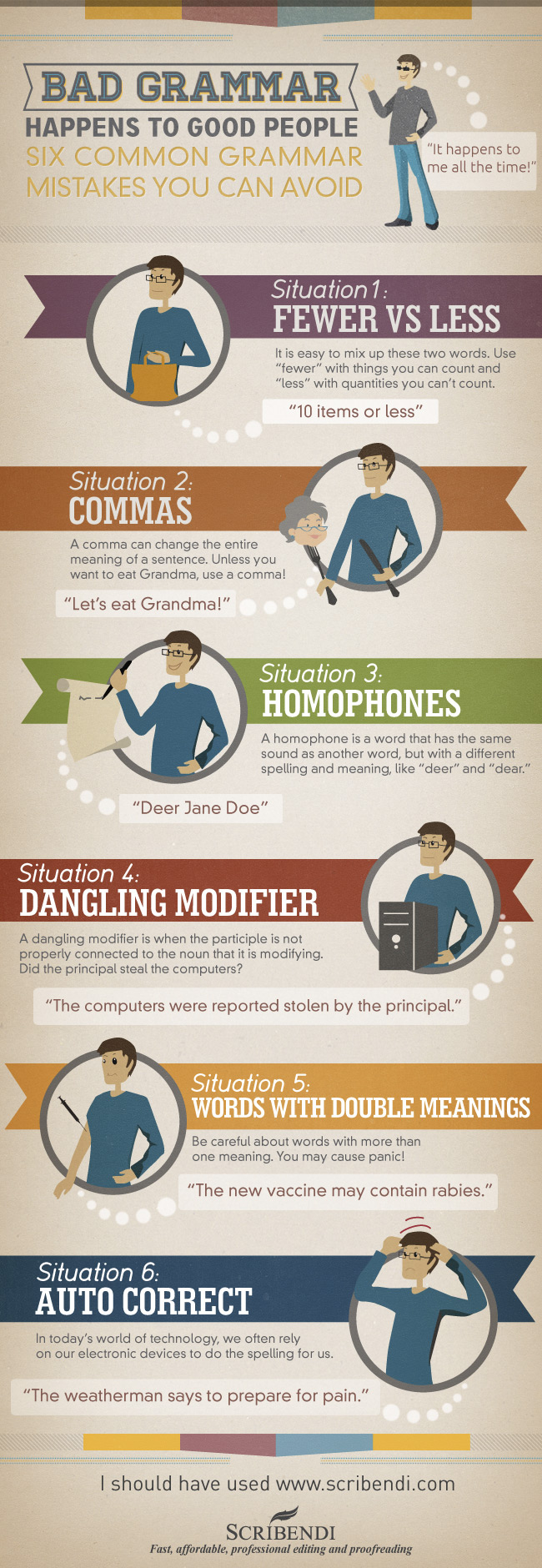 BAD GRAMMAR
HAPPENS TO GOOD PEOPLE
SIX COMMON GRAMMAR MISTAKES YOU CAN AVOID

"It happens to me all the time!"

Situation 1:
FEWER VS LESS
It is easy to mix up these two words. Use "fewer" with things you can count and "less" with quantities you can't count.
"10 items or less"

Situation 2:
COMMAS
A comma can change the entire meaning of a sentence. Unless you want to eat Grandma, use a comma!
"Let's eat Grandma!"

Situation 3:
HOMOPHONES
A homophone is a word that has the same sound as another word, but with a different spelling and meaning, like "deer" and "dear."
"Deer Jane Doe"

Situation 4:
DANGLING MODIFIER
A dangling modifier is when the participle is not properly connected to the noun that it is modifying. Did the principal steal the computers?
"The computers were reported stolen by the principal."

Situation 5:
WORDS WITH DOUBLE MEANINGS
Be careful about words with more than one meaning. You may cause panic!
"The new vaccine may contain rabies."

Situation 6:
AUTO CORRECT
In today's world of technology, we often rely on our electronic devices to do the spelling for us.
"The weatherman says to prepare for pain."

I should have used www.scribendi.com

SCRIBENDI
Fast, affordable, professional editing and proofreading