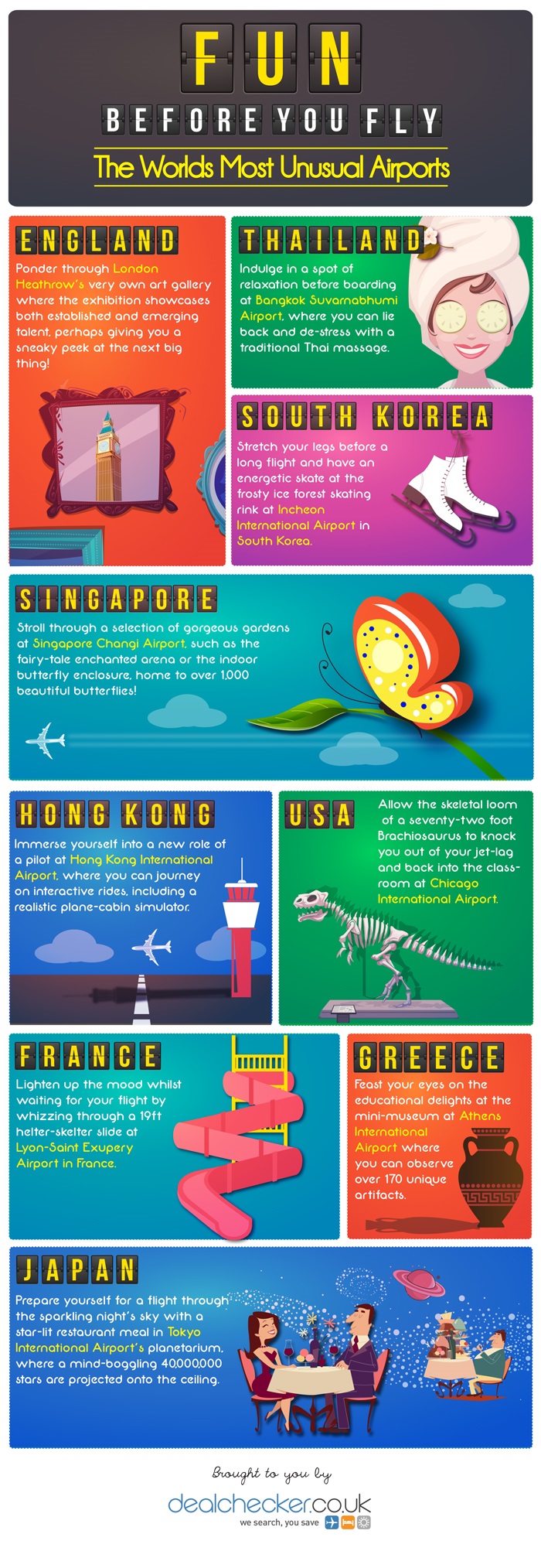 FUN

BEFORE YOU FLY

The Worlds Most Unusual Airports

ENGLAND

Ponder through London Heathrow's very own art gallery where the exhibition showcases both established and emerging talent, perhaps giving you a sneaky peek at the next big thing!

THAILAND

Indulge in a spot of relaxation before boarding at Bangkok Suvarnabhumi Airport, where you can lie back and de-stress with a traditional Thai massage.

SOUTH KOREA

Stretch your legs before a long flight and have an energetic skate at the frosty ice forest skating rink at Incheon International Airport in South Korea.

SINGAPORE

Stroll through a selection of gorgeous gardens at Singapore Changi Airport, such as the fairy-tale enchanted arena or the indoor butterfly enclosure, home to over 1,000 beautiful butterflies!

HONG KONG

Immerse yourself into a new role of a pilot at Hong Kong International Airport, where you can journey on interactive rides, including a realistic plane-cabin simulator.

USA

Allow the skeletal loom of a seventy-two foot Brachiosaurus to knock you out of your jet-lag and back into the classroom at Chicago International Airport.

FRANCE

Lighten up the mood whilst waiting for your flight by whizzing through a 19ft helter-skelter slide at Lyon-Saint Exupery Airport in France.

GREECE

Feast your eyes on the educational delights at the mini-museum at Athens International Airport where you can observe over 170 unique artifacts.

JAPAN

Prepare yourself for a flight through the sparkling night's sky with a star-lit restaurant meal in Tokyo International Airport's planetarium, where a mind-boggling 40,000,000 stars are projected onto the ceiling.

Brought to you by

dealchecker.co.uk

we search, you save