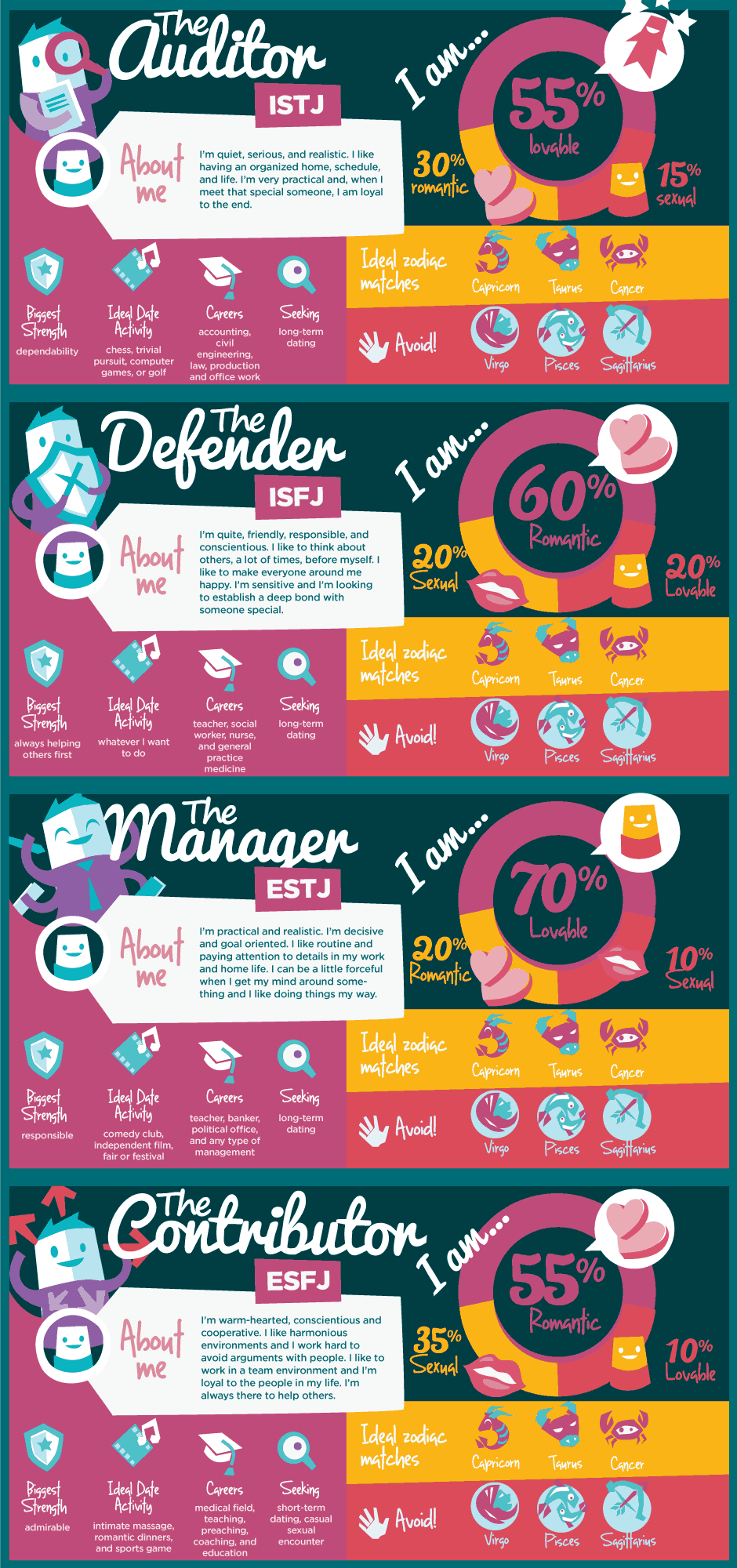 The Auditor

ISTJ

About me

I'm quiet, serious, and realistic. I like having an organized home, schedule, and life. I'm very practical and, when I meet that special someone, I am loyal to the end.

I am...

55% lovable

30% romantic

15% sexual

Biggest Strength
dependability

Ideal Date Activity
chess, trivial pursuit, computer games, or golf

Careers
accounting, civil engineering, law, production and office work

Seeking
long-term dating

Ideal zodiac matches
Capricorn
Taurus
Cancer

Avoid!
Virgo
Pisces
Sagittarius

The Defender

ISFJ

About me

I'm quite, friendly, responsible, and conscientious. I like to think about others, a lot of times, before myself. I like to make everyone around me happy. I'm sensitive and I'm looking to establish a deep bond with someone special.

I am...

60% Romantic

20% Sexual

20% Lovable

Biggest Strength
always helping others first

Ideal Date Activity
whatever I want to do

Careers
teacher, social worker, nurse, and general practice medicine

Seeking
long-term dating

Ideal zodiac matches
Capricorn
Taurus
Cancer

Avoid!
Virgo
Pisces
Sagittarius

The Manager

ESTJ

About me

I'm practical and realistic. I'm decisive and goal oriented. I like routine and paying attention to details in my work and home life. I can be a little forceful when I get my mind around something and I like doing things my way.

I am...

70% Lovable

20% Romantic

10% Sexual

Biggest Strength
responsible

Ideal Date Activity
comedy club, independent film, fair or festival

Careers
teacher, banker, political office, and any type of management

Seeking
long-term dating

Ideal zodiac matches
Capricorn
Taurus
Cancer

Avoid!
Virgo
Pisces
Sagittarius

The Contributor

ESFJ

About me

I'm warm-hearted, conscientious and cooperative. I like harmonious environments and I work hard to avoid arguments with people. I like to work in a team environment and I'm loyal to the people in my life. I'm always there to help others.

I am...

55% Romantic

35% Sexual

10% Lovable

Biggest Strength
admirable

Ideal Date Activity
intimate massage, romantic dinners, and sports game

Careers
medical field, teaching, preaching, coaching, and education

Seeking
short-term dating, casual sexual encounter

Ideal zodiac matches
Capricorn
Taurus
Cancer

Avoid!
Virgo
Pisces
Sagittarius