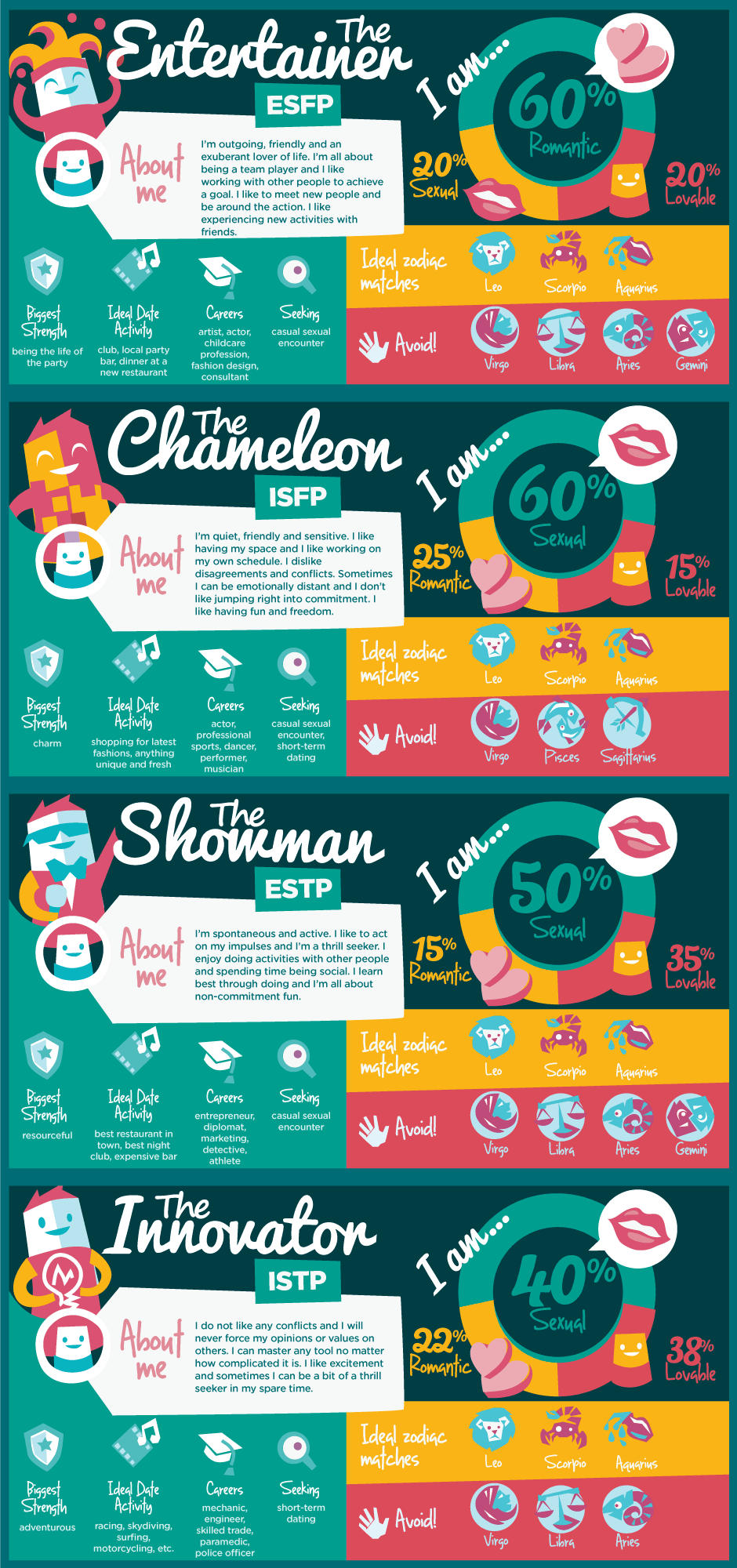 The Entertainer

ESFP

About me

I'm outgoing, friendly and an exuberant lover of life. I'm all about being a team player and I like working with other people to achieve a goal. I like to meet new people and be around the action. I like experiencing new activities with friends.

I am...

60% Romantic

20% Sexual

20% Lovable

Biggest Strength
being the life of the party

Ideal Date Activity
club, local party bar, dinner at a new restaurant

Careers
artist, actor, childcare profession, fashion design, consultant

Seeking
casual sexual encounter

Ideal zodiac matches
Leo Scorpio Aquarius

Avoid!
Virgo Libra Aries Gemini

The Chameleon

ISFP

About me

I'm quiet, friendly and sensitive. I like having my space and I like working on my own schedule. I dislike disagreements and conflicts. Sometimes I can be emotionally distant and I don't like jumping right into commitment. I like having fun and freedom.

I am...

60% Sexual

25% Romantic

15% Lovable

Biggest Strength
charm

Ideal Date Activity
shopping for latest fashions, anything unique and fresh

Careers
actor, professional sports, dancer, performer, musician

Seeking
casual sexual encounter, short-term dating

Ideal zodiac matches
Leo Scorpio Aquarius

Avoid!
Virgo Pisces Sagittarius

The Showman

ESTP

About me

I'm spontaneous and active. I like to act on my impulses and I'm a thrill seeker. I enjoy doing activities with other people and spending time being social. I learn best through doing and I'm all about non-commitment fun.

I am...

50% Sexual

15% Romantic

35% Lovable

Biggest Strength
resourceful

Ideal Date Activity
best restaurant in town, best night club, expensive bar

Careers
entrepreneur, diplomat, marketing, detective, athlete

Seeking
casual sexual encounter

Ideal zodiac matches
Leo Scorpio Aquarius

Avoid!
Virgo Libra Aries Gemini

The Innovator

ISTP

About me

I do not like any conflicts and I will never force my opinions or values on others. I can master any tool no matter how complicated it is. I like excitement and sometimes I can be a bit of a thrill seeker in my spare time.

I am...

40% Sexual

22% Romantic

38% Lovable

Biggest Strength
adventurous

Ideal Date Activity
racing, skydiving, surfing, motorcycling, etc.

Careers
mechanic, engineer, skilled trade, paramedic, police officer

Seeking
short-term dating

Ideal zodiac matches
Leo Scorpio Aquarius

Avoid!
Virgo Libra Aries