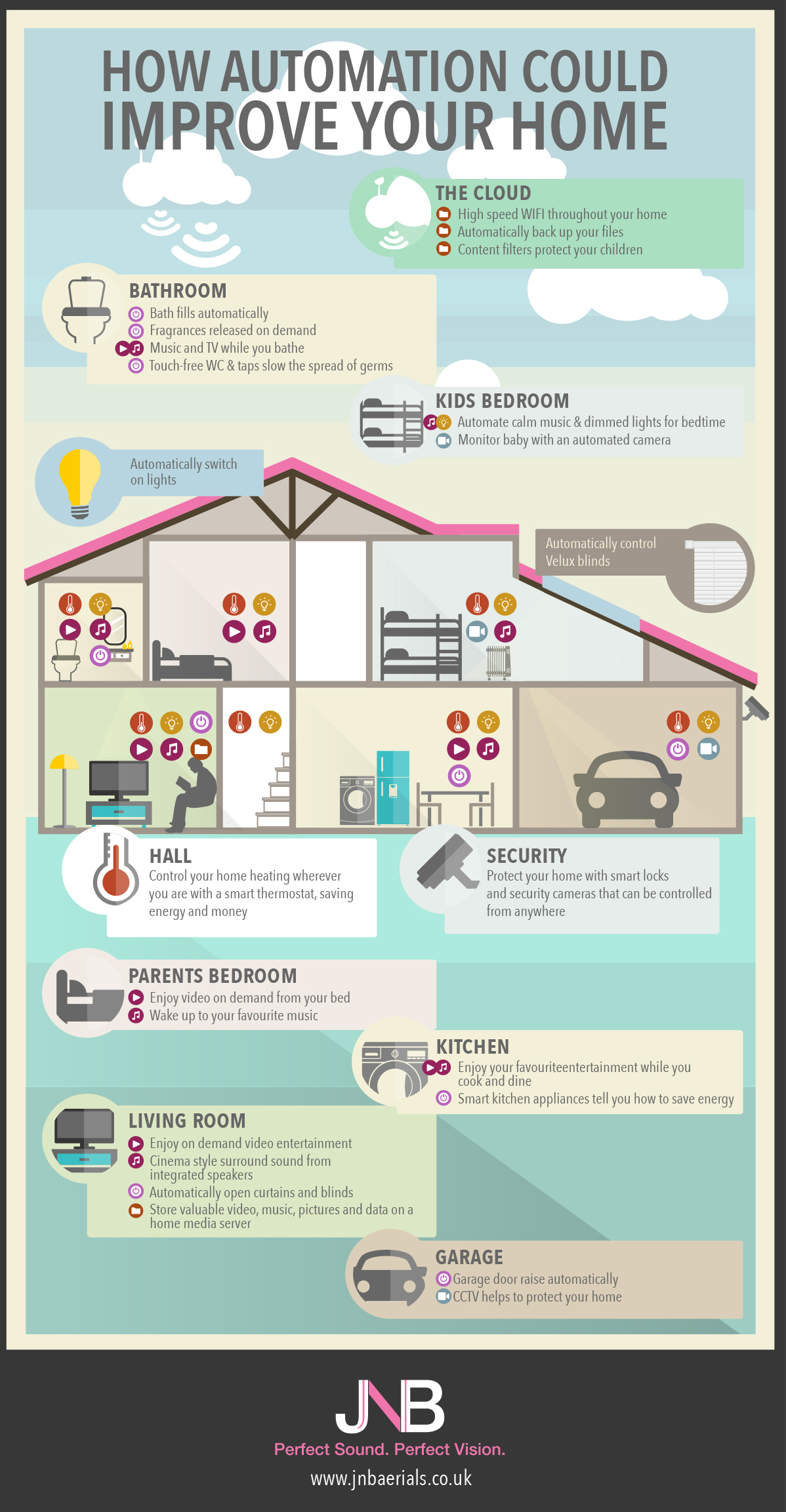 HOW AUTOMATION COULD IMPROVE YOUR HOME

THE CLOUD
High speed WIFI throughout your home
Automatically back up your files
Content filters protect your children

BATHROOM
Bath fills automatically
Fragrances released on demand
Music and TV while you bathe
Touch-free WC & taps slow the spread of germs

KIDS BEDROOM
Automate calm music & dimmed lights for bedtime
Monitor baby with an automated camera

Automatically switch on lights

Automatically control Velux blinds

HALL
Control your home heating wherever you are with a smart thermostat, saving energy and money

SECURITY
Protect your home with smart locks and security cameras that can be controlled from anywhere

PARENTS BEDROOM
Enjoy video on demand from your bed
Wake up to your favourite music

KITCHEN
Enjoy your favouriteentertainment while you cook and dine
Smart kitchen appliances tell you how to save energy

LIVING ROOM
Enjoy on demand video entertainment
Cinema style surround sound from integrated speakers
Automatically open curtains and blinds
Store valuable video, music, pictures and data on a home media server

GARAGE
Garage door raise automatically
CCTV helps to protect your home

JNB
Perfect Sound. Perfect Vision.
www.jnbaerials.co.uk