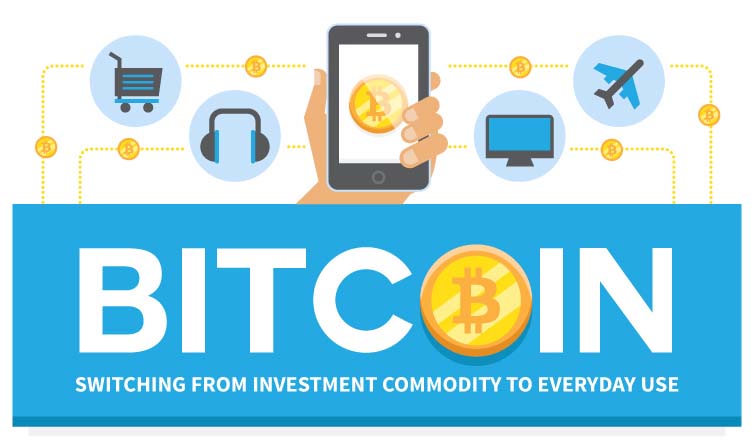 BITCOIN

SWITCHING FROM INVESTMENT COMMODITY TO EVERYDAY USE