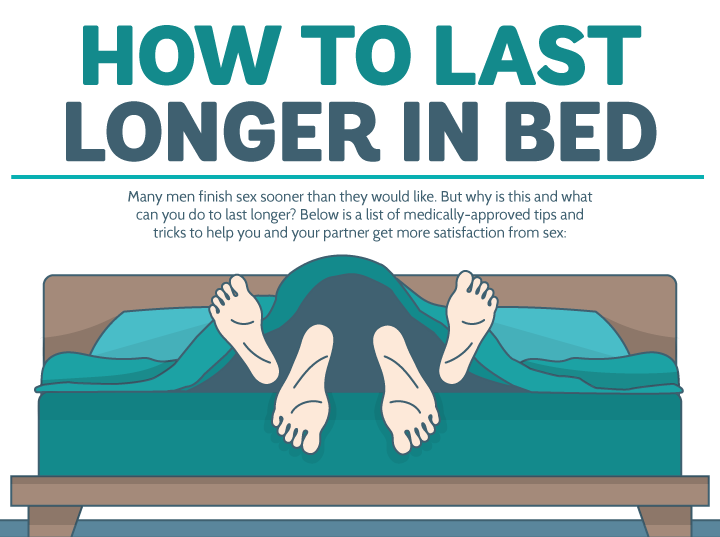 HOW TO LAST LONGER IN BED

Many men finish sex sooner than they would like. But why is this and what can you do to last longer? Below is a list of medically-approved tips and tricks to help you and your partner get more satisfaction from sex: