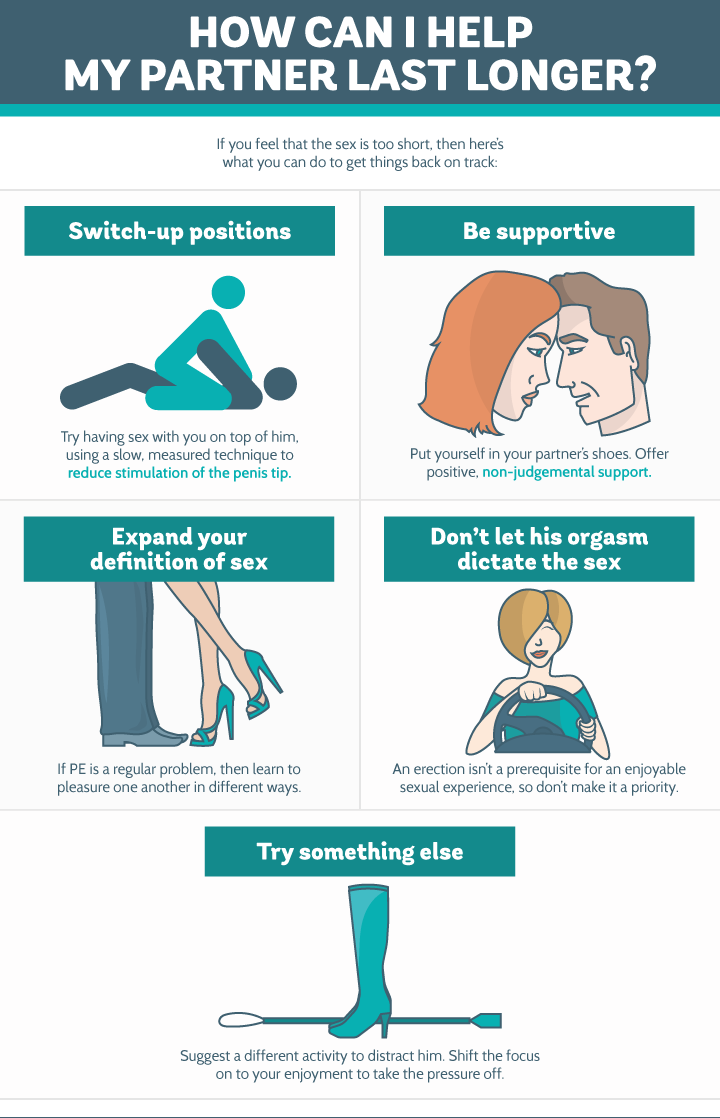 HOW CAN I HELP MY PARTNER LAST LONGER?

If you feel that the sex is too short, then here's what you can do to get things back on track:

Switch-up positions

Try having sex with you on top of him, using a slow, measured technique to reduce stimulation of the penis tip.

Be supportive

Put yourself in your partner's shoes. Offer positive, non-judgemental support.

Expand your definition of sex

If PE is a regular problem, then learn to pleasure one another in different ways.

Don't let his orgasm dictate the sex

An erection isn't a prerequisite for an enjoyable sexual experience, so don't make it a priority.

Try something else

Suggest a different activity to distract him. Shift the focus on to your enjoyment to take the pressure off.