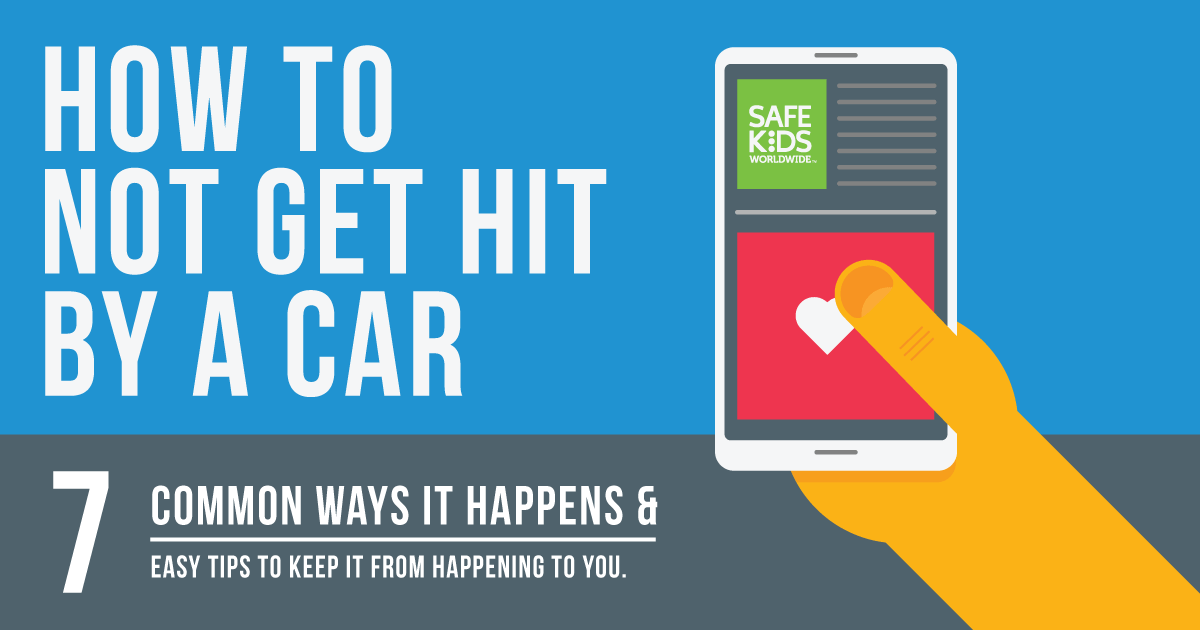 HOW TO NOT GET HIT BY A CAR

SAFE KIDS WORLDWIDE

7 COMMON WAYS IT HAPPENS &

EASY TIPS TO KEEP IT FROM HAPPENING TO YOU.