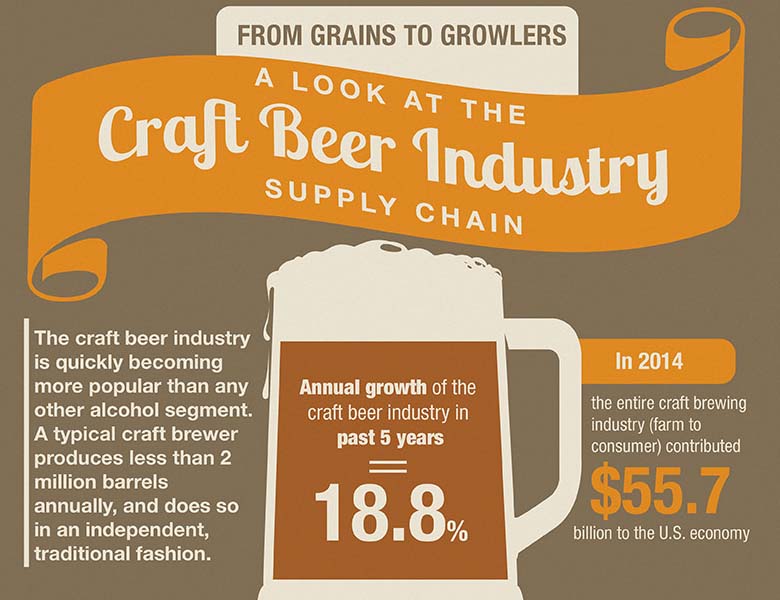 FROM GRAINS TO GROWLERS

A LOOK AT THE
Craft Beer Industry
SUPPLY CHAIN

The craft beer industry is quickly becoming more popular than any other alcohol segment. A typical craft brewer produces less than 2 million barrels annually, and does so in an independent, traditional fashion.

Annual growth of the craft beer industry in past 5 years
=
18.8%

In 2014

the entire craft brewing industry (farm to consumer) contributed
$55.7
billion to the U.S. economy