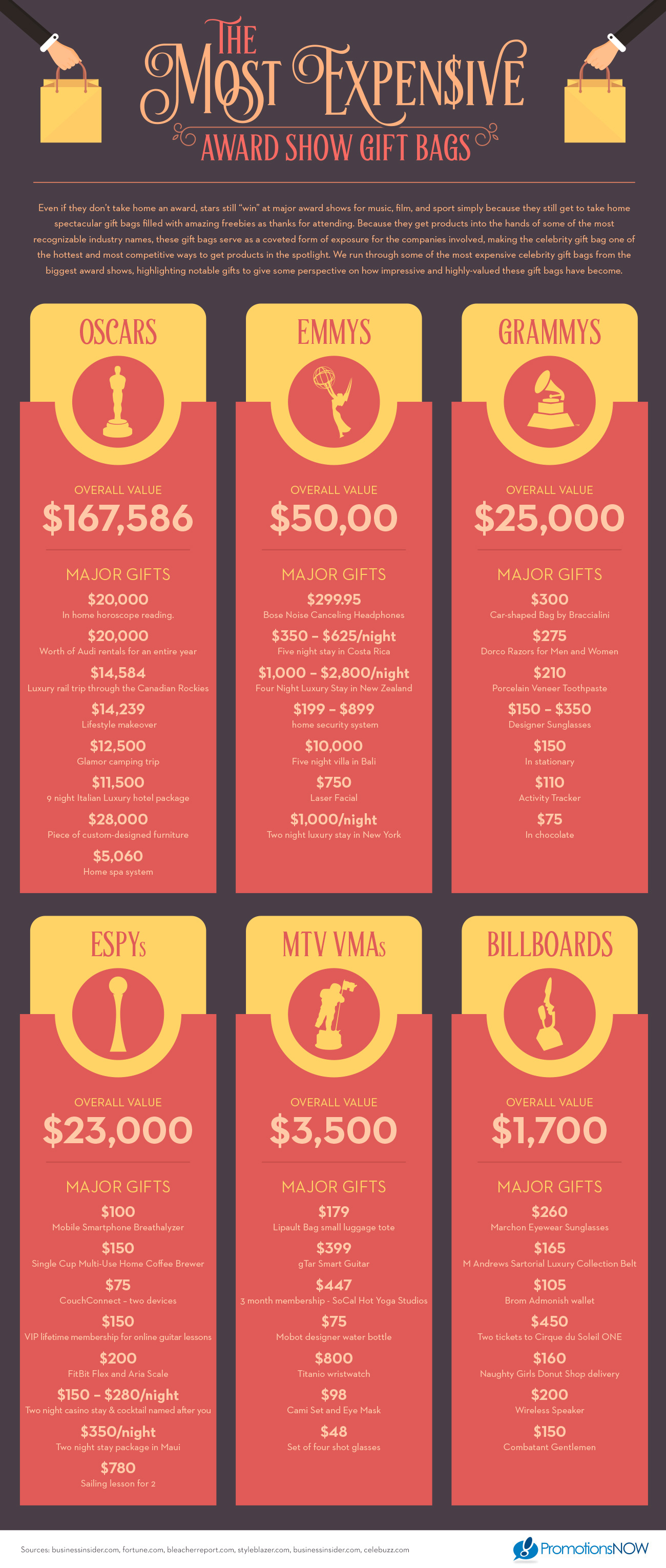 THE MOST EXPEN$IVE
AWARD SHOW GIFT BAGS

Even if they don't take home an award, stars still "win" at major award shows for music, film, and sport simply because they still get to take home spectacular gift bags filled with amazing freebies as thanks for attending. Because they get products into the hands of some of the most recognizable industry names, these gift bags serve as a coveted form of exposure for the companies involved, making the celebrity gift bag one of the hottest and most competitive ways to get products in the spotlight. We run through some of the most expensive celebrity gift bags from the biggest award shows, highlighting notable gifts to give some perspective on how impressive and highly-valued these gift bags have become.

OSCARS

OVERALL VALUE
$167,586

MAJOR GIFTS
$20,000
In home horoscope reading.
$20,000
Worth of Audi rentals for an entire year
$14,584
Luxury rail trip through the Canadian Rockies
$14,239
Lifestyle makeover
$12,500
Glamor camping trip
$11,500
9 night Italian Luxury hotel package
$28,000
Piece of custom-designed furniture
$5,060
Home spa system

EMMYS

OVERALL VALUE
$50,00

MAJOR GIFTS
$299.95
Bose Noise Canceling Headphones
$350 – $625/night
Five night stay in Costa Rica
$1,000 – $2,800/night
Four Night Luxury Stay in New Zealand
$199 – $899
home security system
$10,000
Five night villa in Bali
$750
Laser Facial
$1,000/night
Two night luxury stay in New York

GRAMMYS

OVERALL VALUE
$25,000

MAJOR GIFTS
$300
Car-shaped Bag by Braccialini
$275
Dorco Razors for Men and Women
$210
Porcelain Veneer Toothpaste
$150 – $350
Designer Sunglasses
$150
In stationary
$110
Activity Tracker
$75
In chocolate

ESPYs

OVERALL VALUE
$23,000

MAJOR GIFTS
$100
Mobile Smartphone Breathalyzer
$150
Single Cup Multi-Use Home Coffee Brewer
$75
CouchConnect – two devices
$150
VIP lifetime membership for online guitar lessons
$200
FitBit Flex and Aria Scale
$150 – $280/night
Two night casino stay & cocktail named after you
$350/night
Two night stay package in Maui
$780
Sailing lesson for 2

MTV VMAs

OVERALL VALUE
$3,500

MAJOR GIFTS
$179
Lipault Bag small luggage tote
$399
gTar Smart Guitar
$447
3 month membership - SoCal Hot Yoga Studios
$75
Mobot designer water bottle
$800
Titanio wristwatch
$98
Cami Set and Eye Mask
$48
Set of four shot glasses

BILLBOARDS

OVERALL VALUE
$1,700

MAJOR GIFTS
$260
Marchon Eyewear Sunglasses
$165
M Andrews Sartorial Luxury Collection Belt
$105
Brom Admonish wallet
$450
Two tickets to Cirque du Soleil ONE
$160
Naughty Girls Donut Shop delivery
$200
Wireless Speaker
$150
Combatant Gentlemen

Sources: businessinsider.com, fortune.com, bleacherreport.com, styleblazer.com, businessinsider.com, celebuzz.com

PromotionsNOW