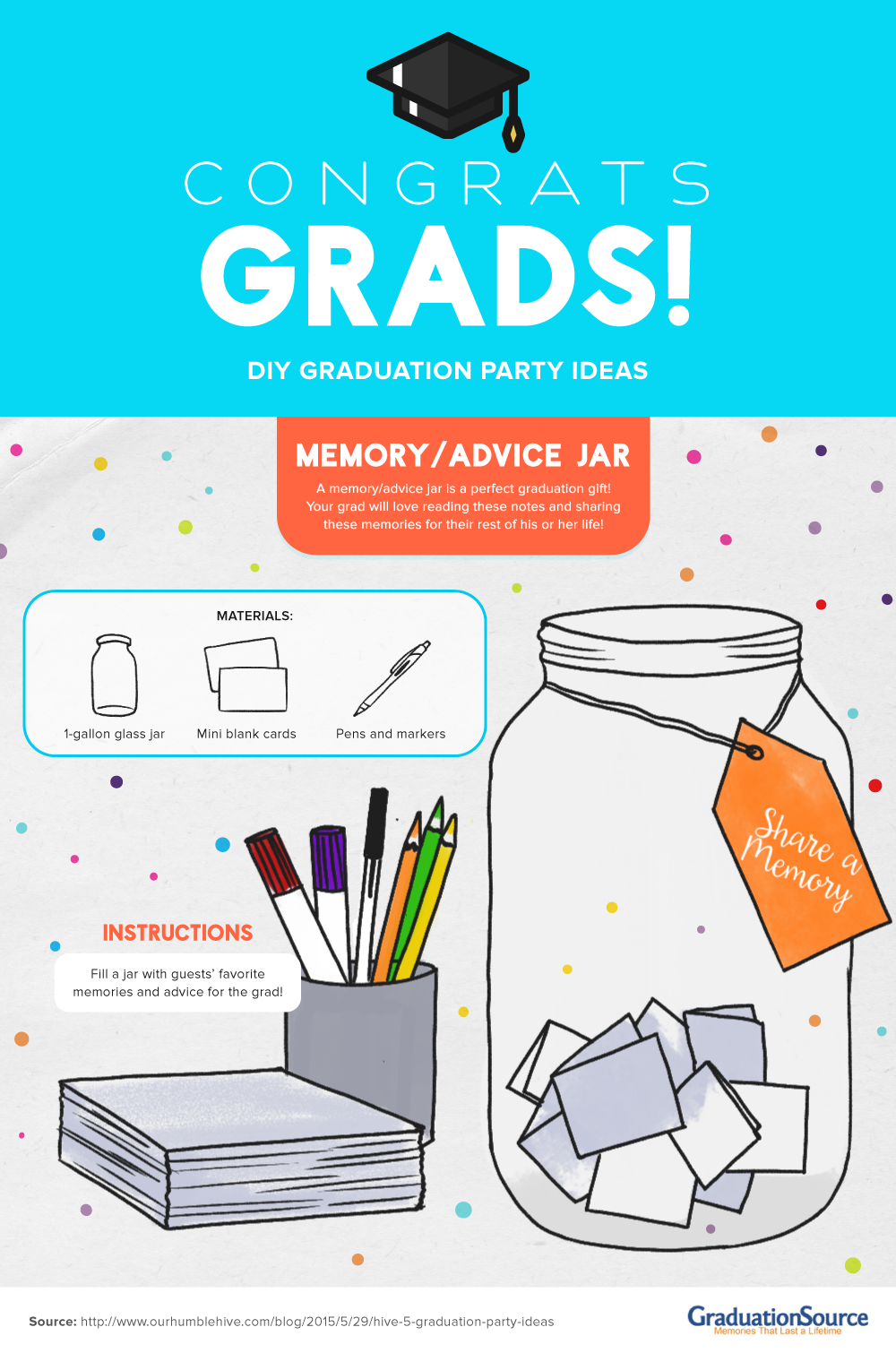 CONGRATS
GRADS!

DIY GRADUATION PARTY IDEAS

MEMORY/ADVICE JAR

A memory/advice jar is a perfect graduation gift! Your grad will love reading these notes and sharing these memories for their rest of his or her life!

MATERIALS:

1-gallon glass jar

Mini blank cards

Pens and markers

Share a Memory

INSTRUCTIONS

Fill a jar with guests' favorite memories and advice for the grad!

Source: http://www.ourhumblehive.com/blog/2015/5/29/hive-5-graduation-party-ideas

GraduationSource
Memories That Last a Lifetime