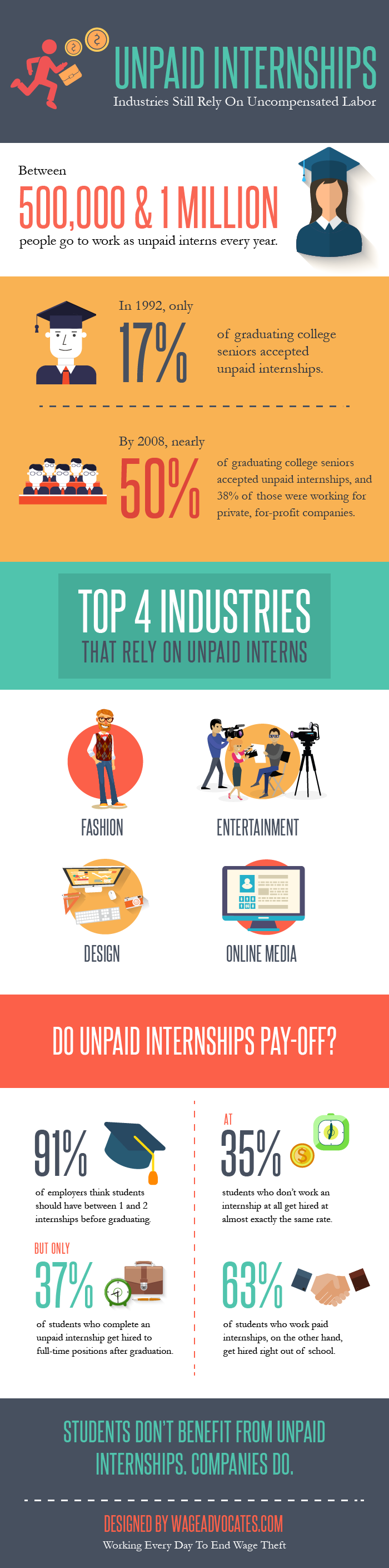 UNPAID INTERNSHIPS
Industries Still Rely On Uncompensated Labor

Between
500,000 & 1 MILLION
people go to work as unpaid interns every year.

In 1992, only
17%
of graduating college seniors accepted unpaid internships.

By 2008, nearly
50%
of graduating college seniors accepted unpaid internships, and 38% of those were working for private, for-profit companies.

TOP 4 INDUSTRIES
THAT RELY ON UNPAID INTERNS

FASHION
ENTERTAINMENT
DESIGN
ONLINE MEDIA

DO UNPAID INTERNSHIPS PAY-OFF?

91%
of employers think students should have between 1 and 2 internships before graduating.

BUT ONLY
37%
of students who complete an unpaid internship get hired to full-time positions after graduation.

AT
35%
students who don't work an internship at all get hired at almost exactly the same rate.

63%
of students who work paid internships, on the other hand, get hired right out of school.

STUDENTS DON'T BENEFIT FROM UNPAID INTERNSHIPS. COMPANIES DO.

DESIGNED BY WAGEADVOCATES.COM
Working Every Day To End Wage Theft