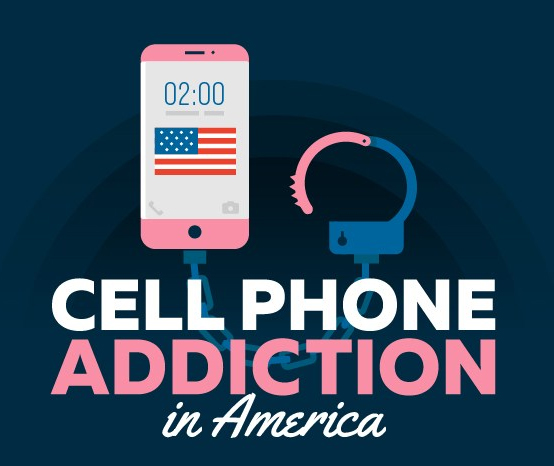 02:00

CELL PHONE
ADDICTION
in America