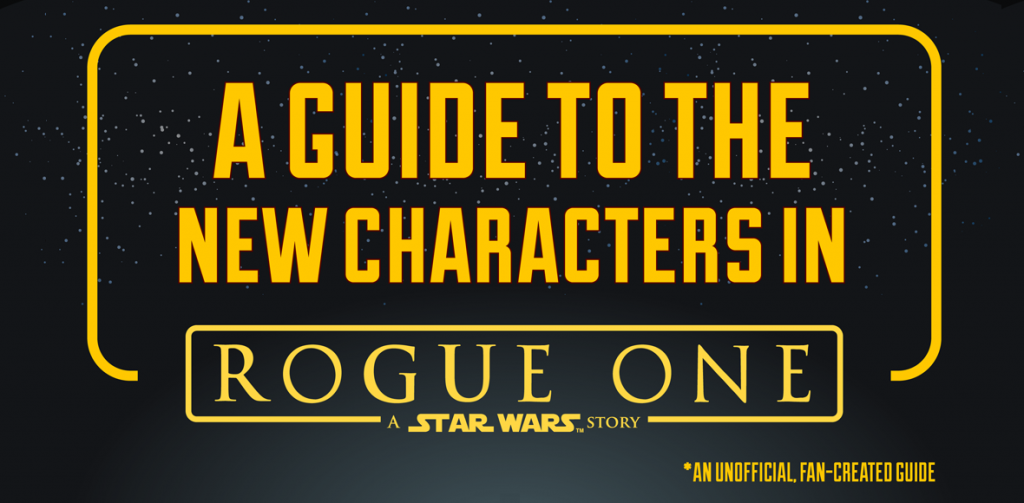 A GUIDE TO THE NEW CHARACTERS IN

ROGUE ONE

A STAR WARS™ STORY

*AN UNOFFICIAL, FAN-CREATED GUIDE