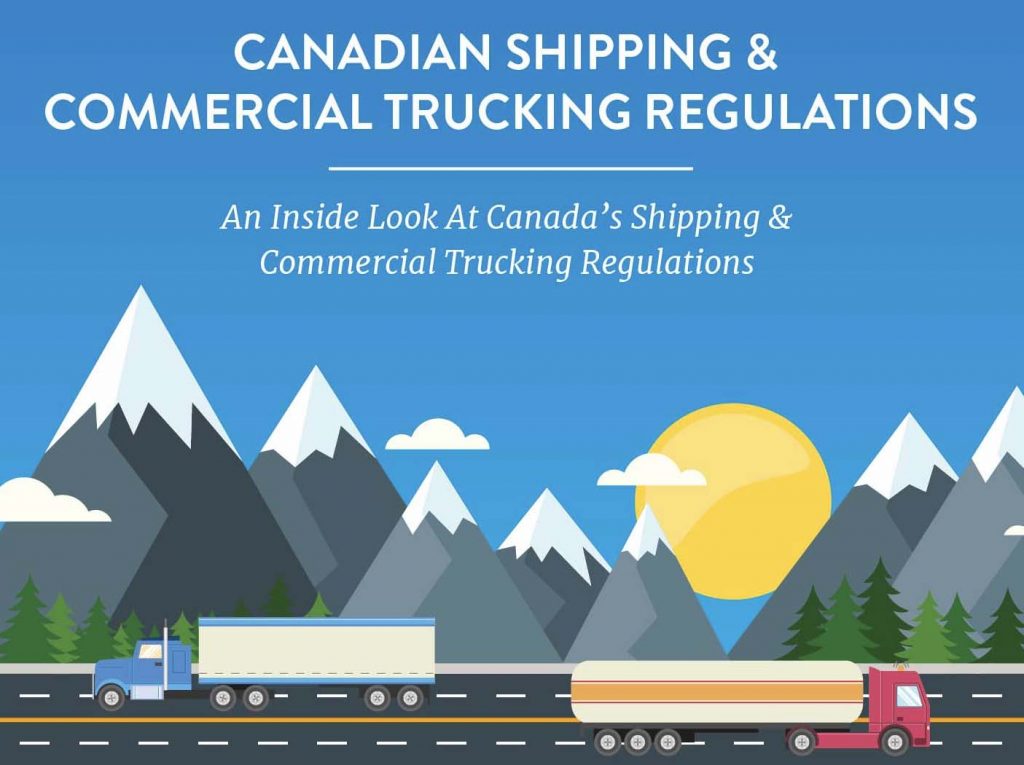 CANADIAN SHIPPING & COMMERCIAL TRUCKING REGULATIONS

An Inside Look At Canada's Shipping & Commercial Trucking Regulations