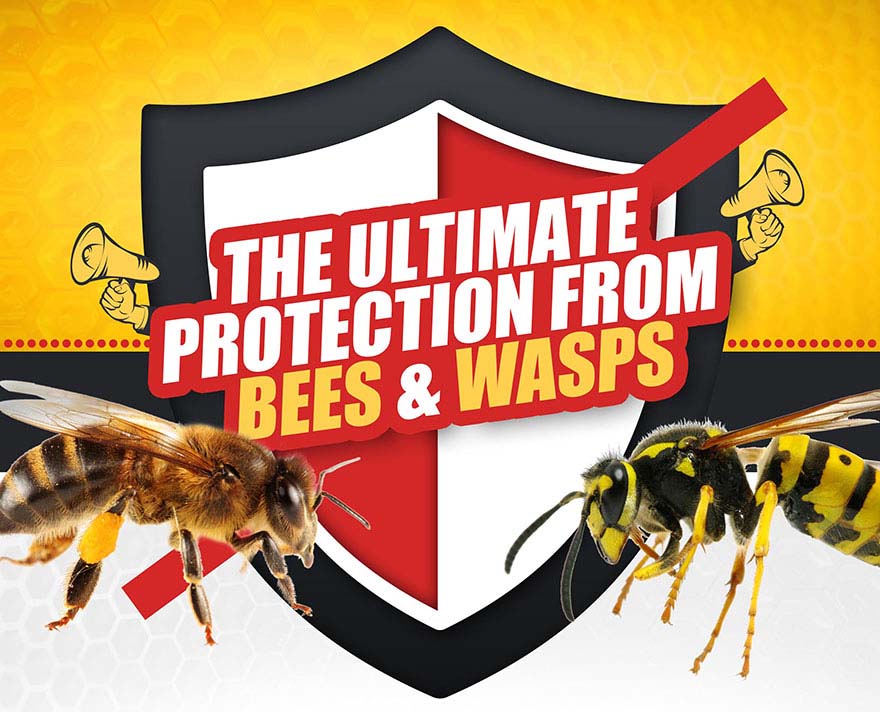 THE ULTIMATE PROTECTION FROM BEES & WASPS