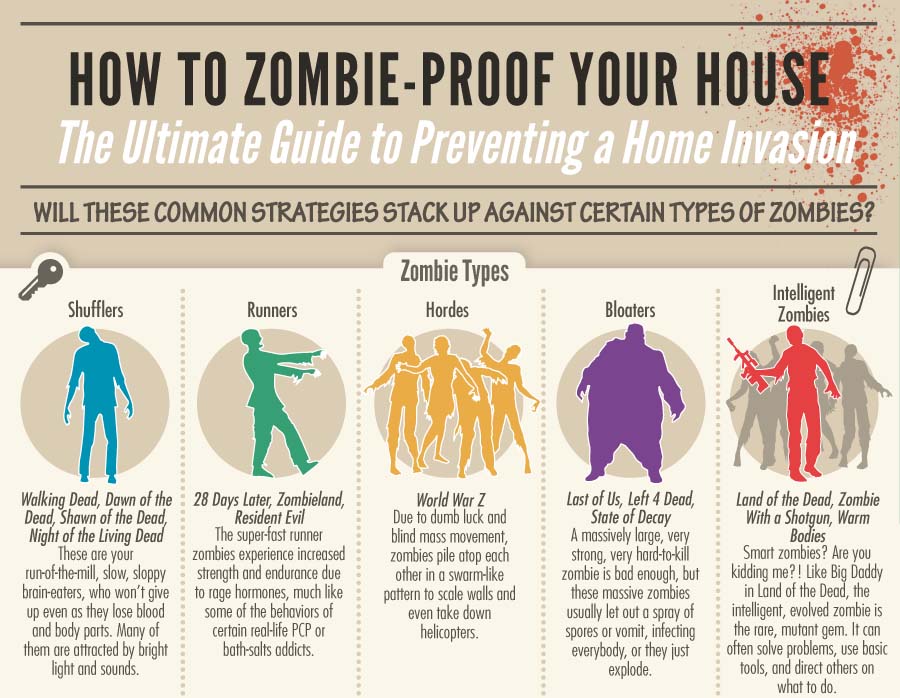 HOW TO ZOMBIE-PROOF YOUR HOUSE
The Ultimate Guide to Preventing a Home Invasion

WILL THESE COMMON STRATEGIES STACK UP AGAINST CERTAIN TYPES OF ZOMBIES?

Zombie Types

Shufflers

Walking Dead, Dawn of the Dead, Shawn of the Dead, Night of the Living Dead
These are your run-of-the-mill, slow, sloppy brain-eaters, who won't give up even as they lose blood and body parts. Many of them are attracted by bright light and sounds.

Runners

28 Days Later, Zombieland, Resident Evil
The super-fast runner zombies experience increased strength and endurance due to rage hormones, much like some of the behaviors of certain real-life PCP or bath-salts addicts.

Hordes

World War Z
Due to dumb luck and blind mass movement, zombies pile atop each other in a swarm-like pattern to scale walls and even take down helicopters.

Bloaters

Last of Us, Left 4 Dead, State of Decay
A massively large, very strong, very hard-to-kill zombie is bad enough, but these massive zombies usually let out a spray of spores or vomit, infecting everybody, or they just explode.

Intelligent Zombies

Land of the Dead, Zombie With a Shotgun, Warm Bodies
Smart zombies? Are you kidding me?! Like Big Daddy in Land of the Dead, the intelligent, evolved zombie is the rare, mutant gem. It can often solve problems, use basic tools, and direct others on what to do.