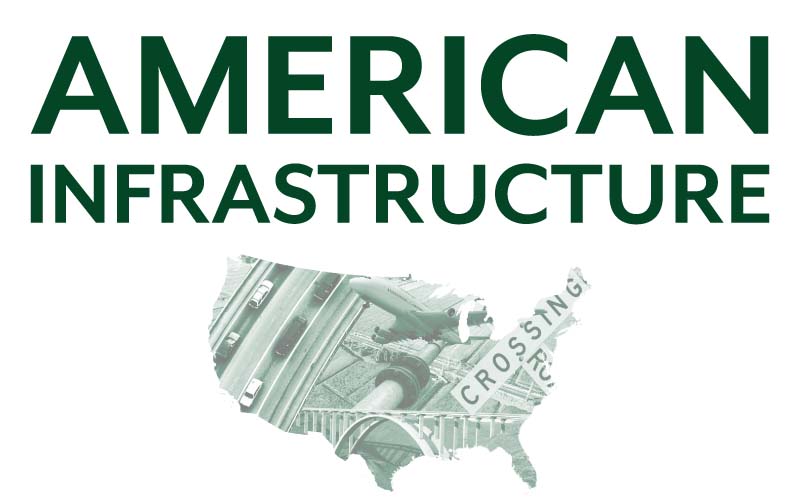 AMERICAN
INFRASTRUCTURE

CROSSING