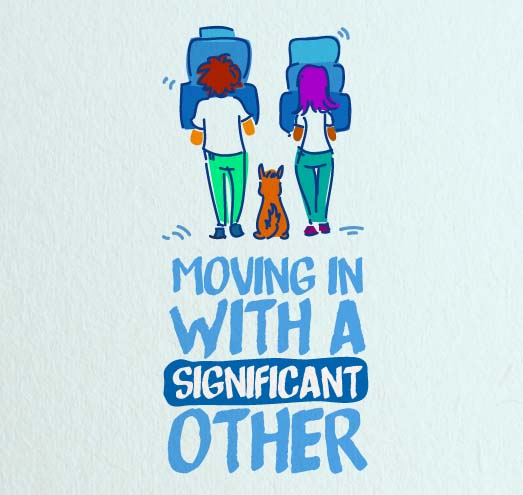 MOVING IN WITH A SIGNIFICANT OTHER