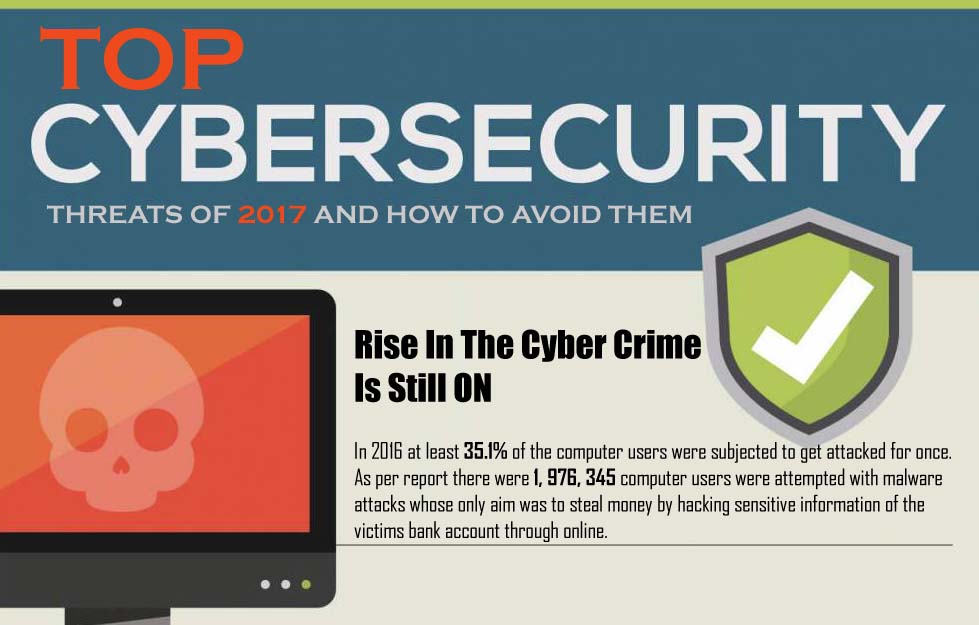 TOP
CYBERSECURITY
THREATS OF 2017 AND HOW TO AVOID THEM

Rise In The Cyber Crime Is Still ON

In 2016 at least 35.1% of the computer users were subjected to get attacked for once. As per report there were 1, 976, 345 computer users were attempted with malware attacks whose only aim was to steal money by hacking sensitive information of the victims bank account through online.