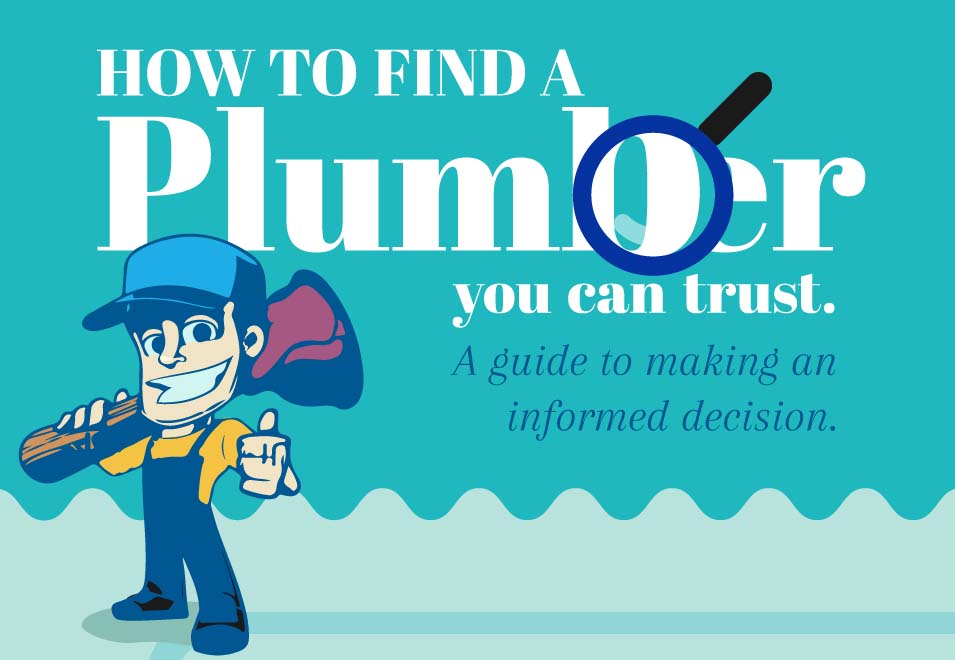 HOW TO FIND A
Plumber
you can trust.

A guide to making an informed decision.