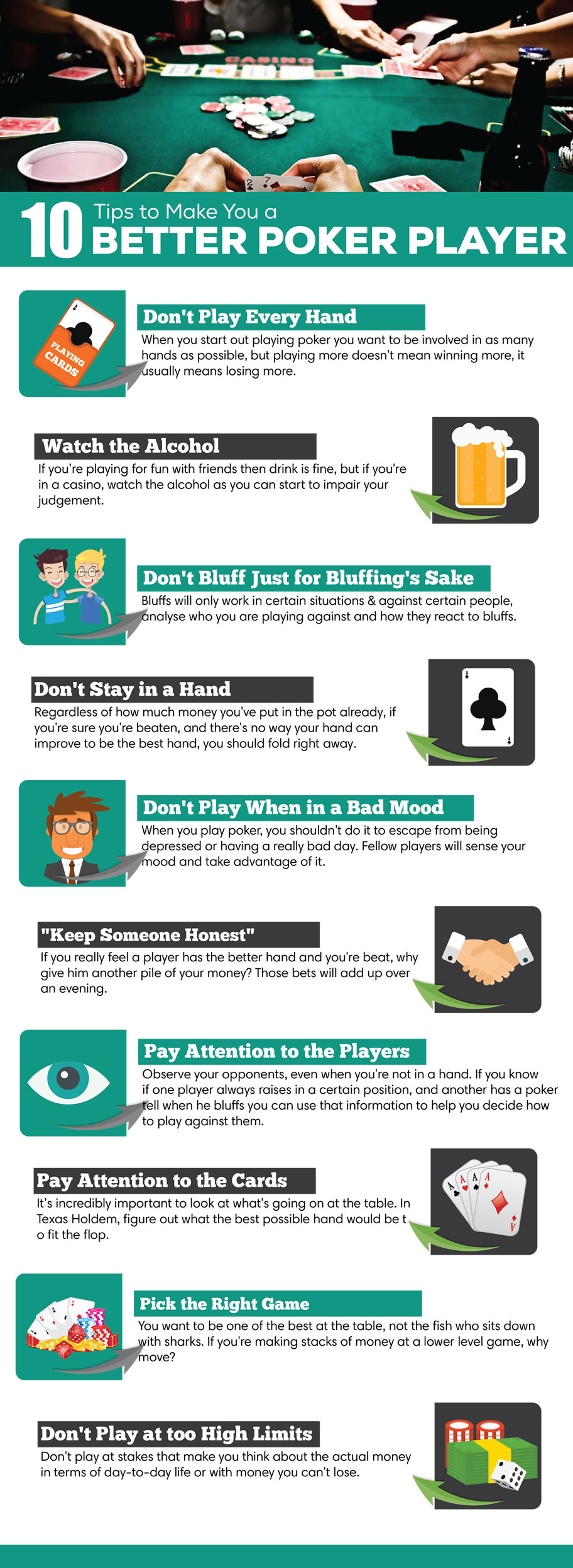 CASINO

10 Tips to Make You a BETTER POKER PLAYER

PLAYING CARDS

Don't Play Every Hand
When you start out playing poker you want to be involved in as many hands as possible, but playing more doesn't mean winning more, it usually means losing more.

Watch the Alcohol
If you're playing for fun with friends then drink is fine, but if you're in a casino, watch the alcohol as you can start to impair your judgement.

Don't Bluff Just for Bluffing's Sake
Bluffs will only work in certain situations & against certain people, analyse who you are playing against and how they react to bluffs.

Don't Stay in a Hand
Regardless of how much money you've put in the pot already, if you're sure you're beaten, and there's no way your hand can improve to be the best hand, you should fold right away.

Don't Play When in a Bad Mood
When you play poker, you shouldn't do it to escape from being depressed or having a really bad day. Fellow players will sense your mood and take advantage of it.

"Keep Someone Honest"
If you really feel a player has the better hand and you're beat, why give him another pile of your money? Those bets will add up over an evening.

Pay Attention to the Players
Observe your opponents, even when you're not in a hand. If you know if one player always raises in a certain position, and another has a poker tell when he bluffs you can use that information to help you decide how to play against them.

Pay Attention to the Cards
It's incredibly important to look at what's going on at the table. In Texas Holdem, figure out what the best possible hand would be t o fit the flop.

Pick the Right Game
You want to be one of the best at the table, not the fish who sits down with sharks. If you're making stacks of money at a lower level game, why move?

Don't Play at too High Limits
Don't play at stakes that make you think about the actual money in terms of day-to-day life or with money you can't lose.