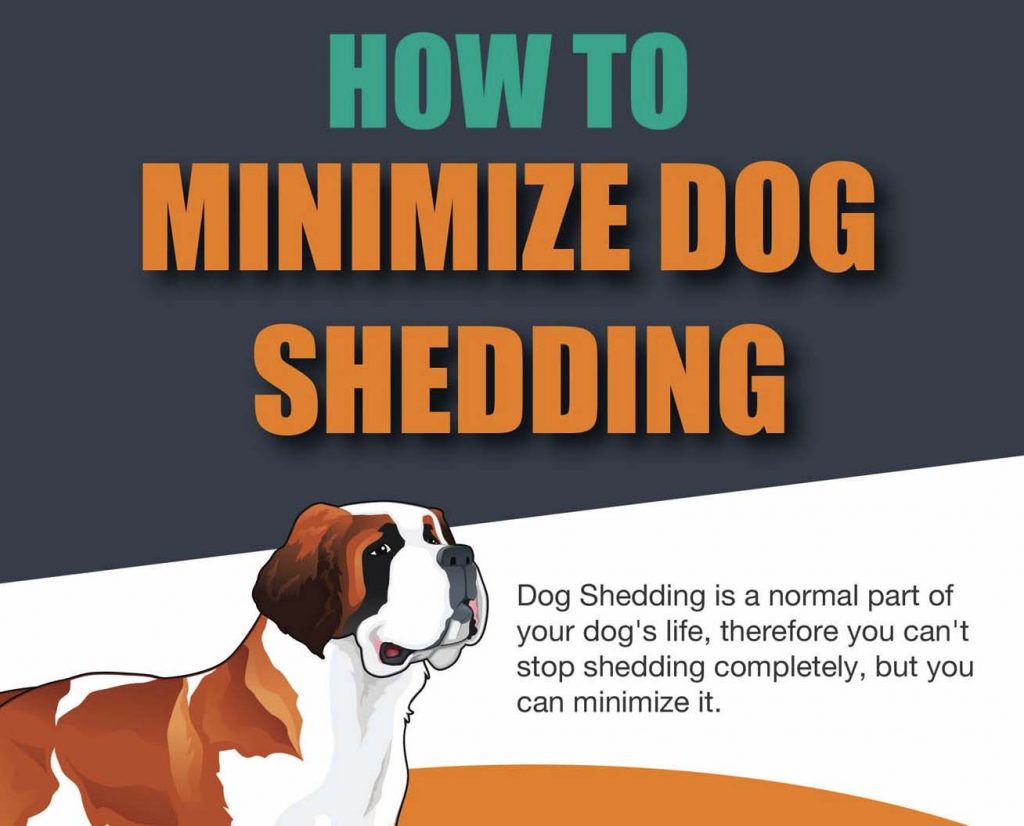 HOW TO
MINIMIZE DOG
SHEDDING

Dog Shedding is a normal part of your dog's life, therefore you can't stop shedding completely, but you can minimize it.