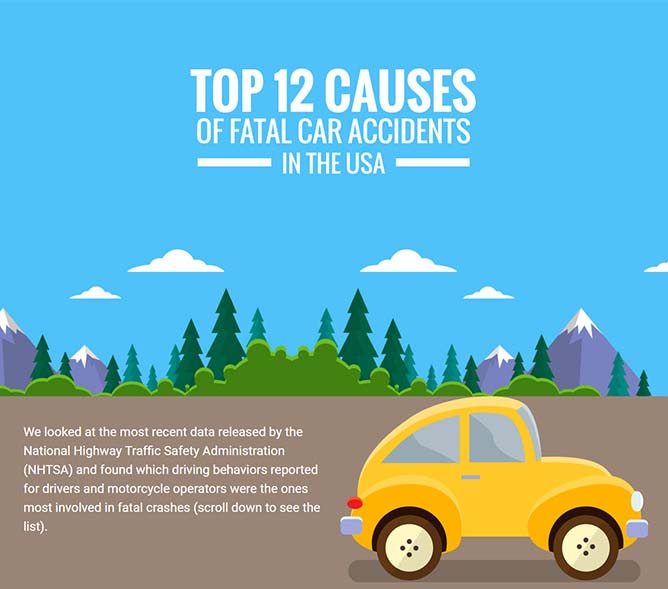 TOP 12 CAUSES
OF FATAL CAR ACCIDENTS
IN THE USA

We looked at the most recent data released by the National Highway Traffic Safety Administration (NHTSA) and found which driving behaviors reported for drivers and motorcycle operators were the ones most involved in fatal crashes (scroll down to see the list).