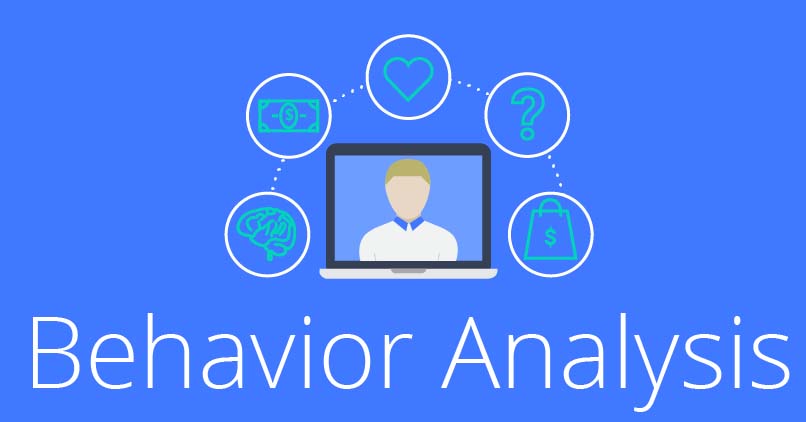 $
?
$
Behavior Analysis