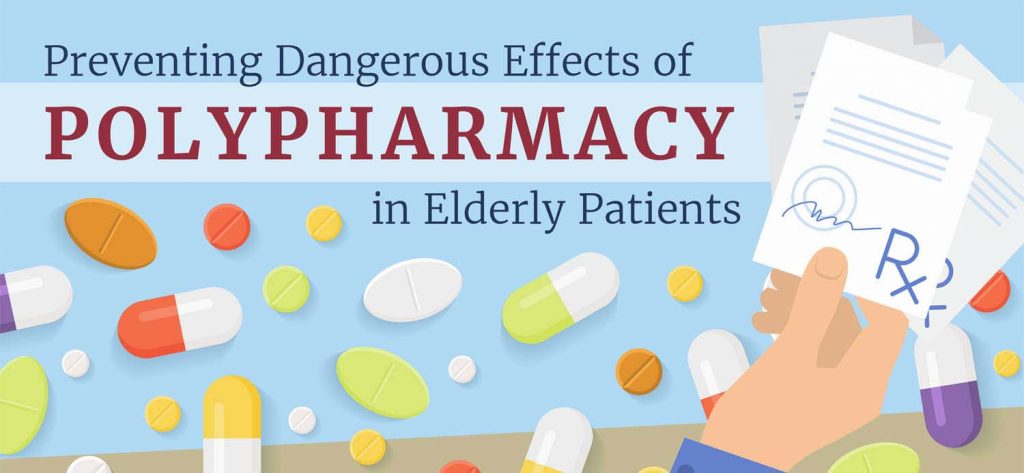 Preventing Dangerous Effects of
POLYPHARMACY
in Elderly Patients

Rx